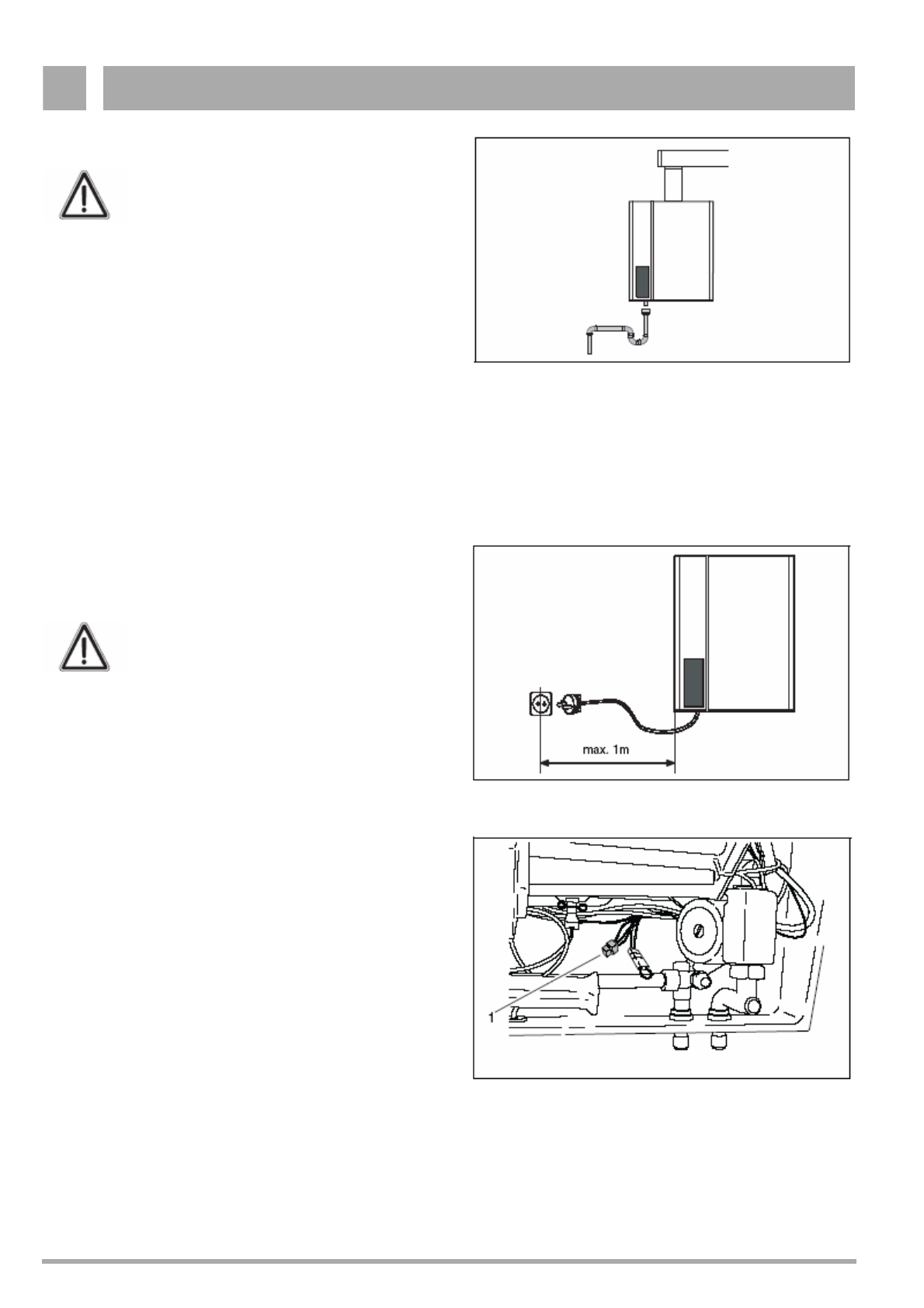 max. 1m

1