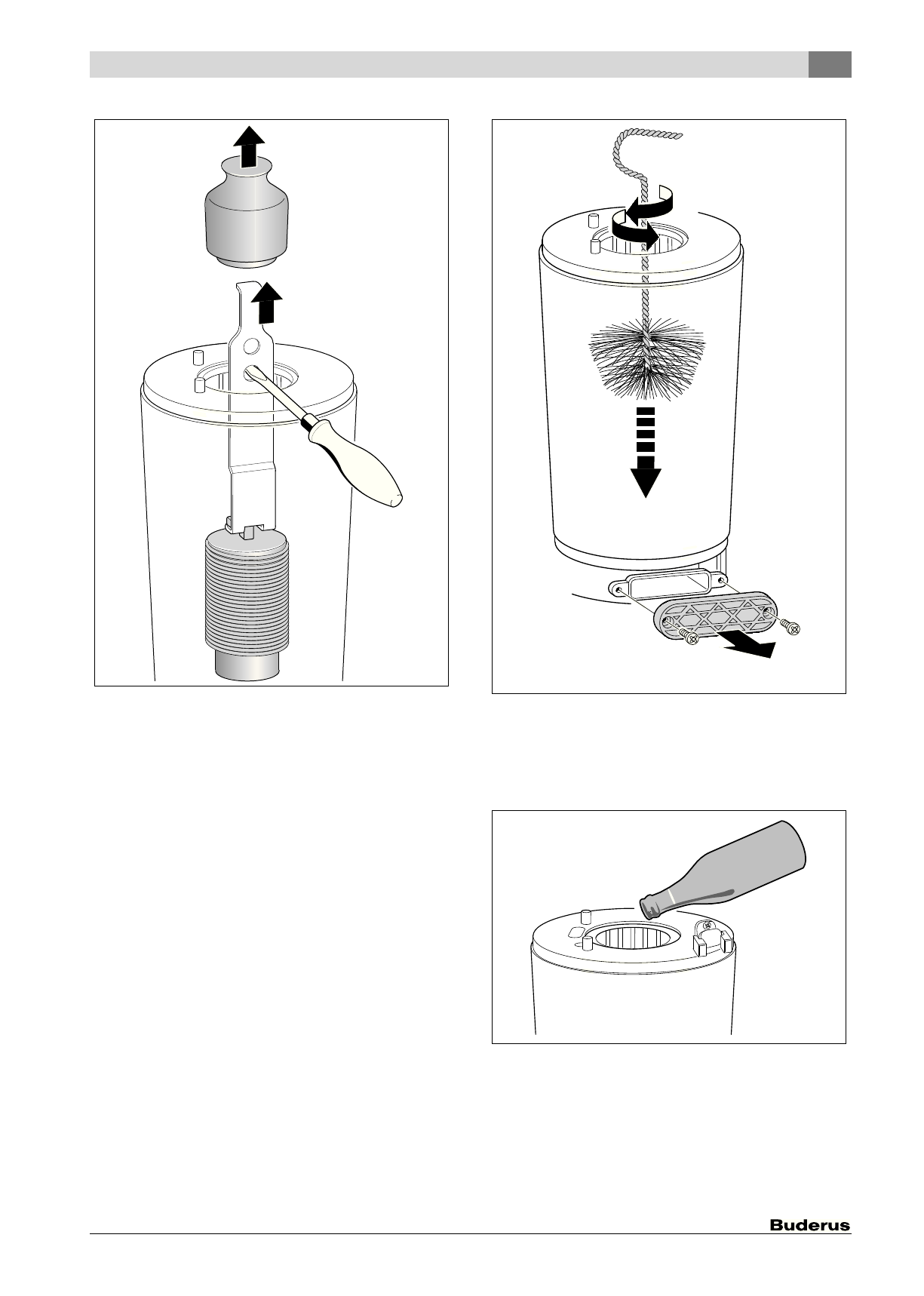 Buderus