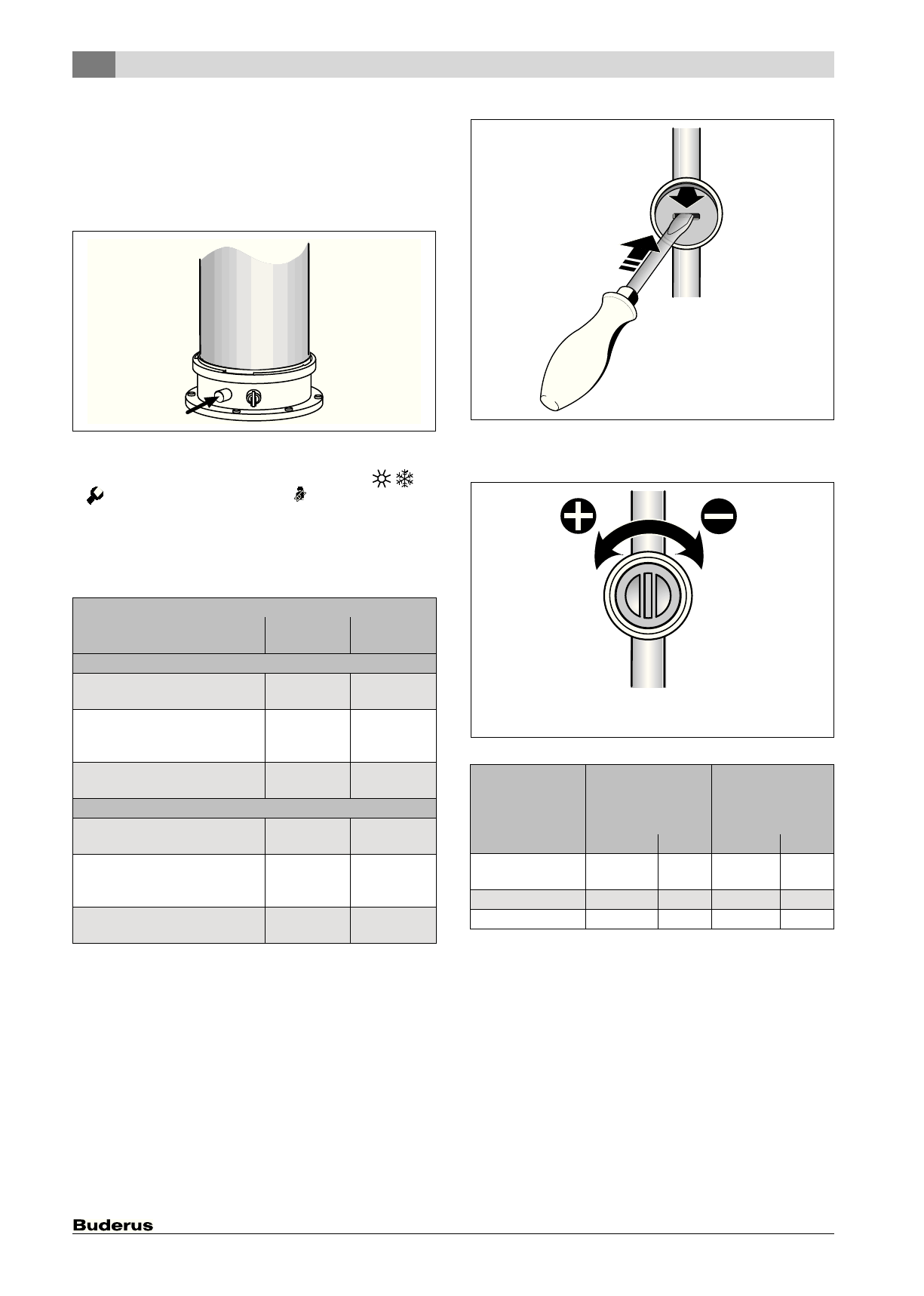 Buderus