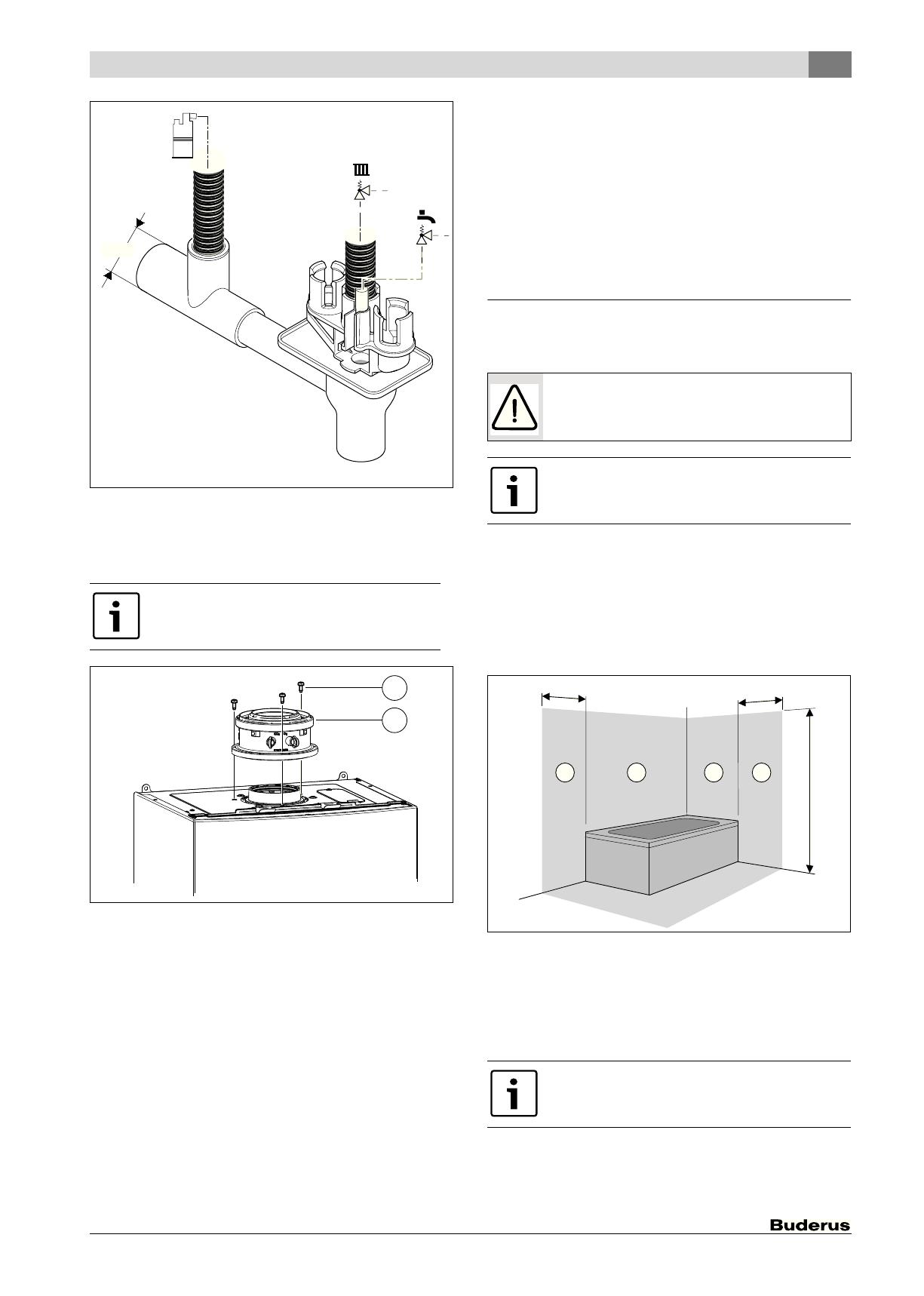 Buderus