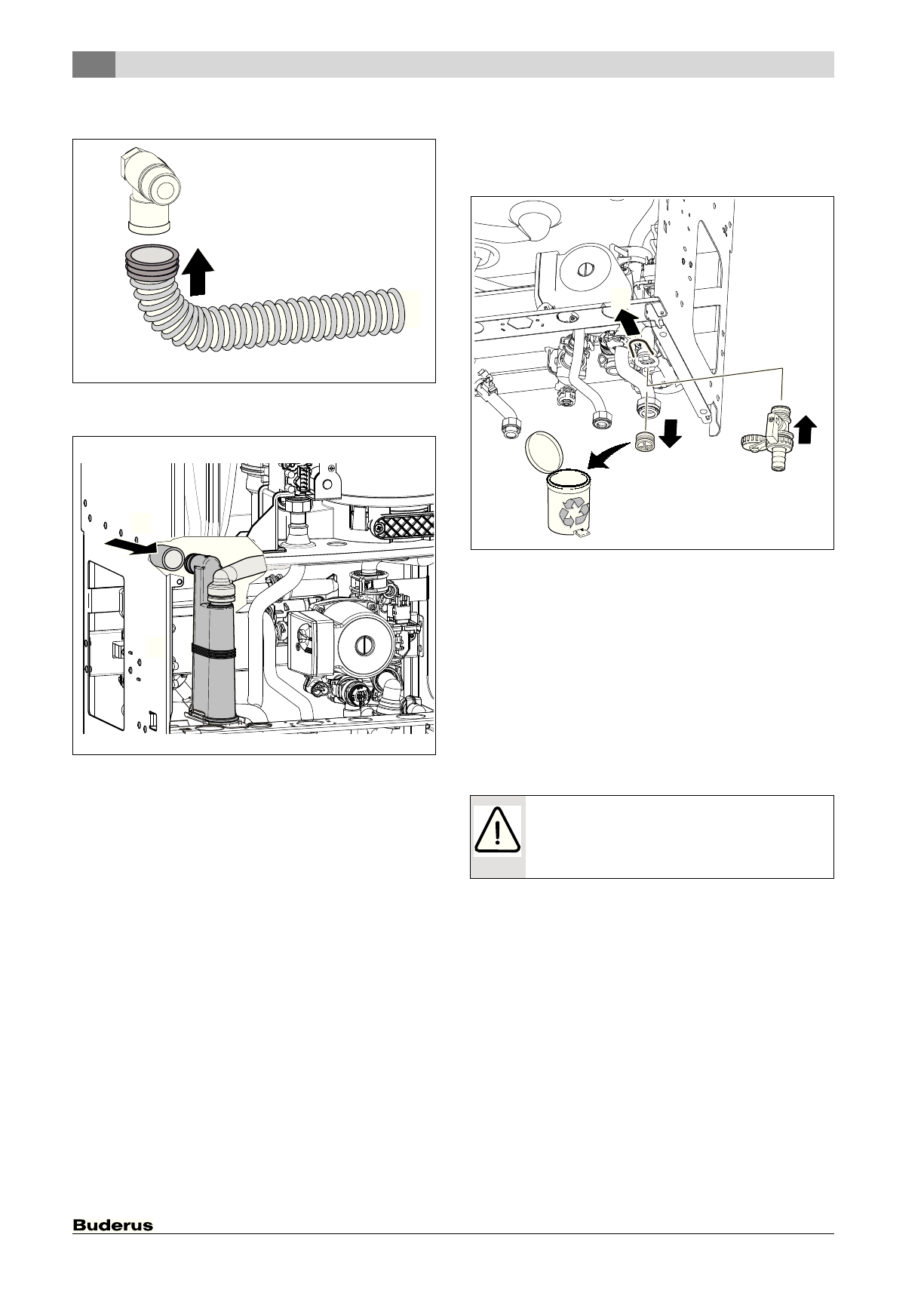 Buderus