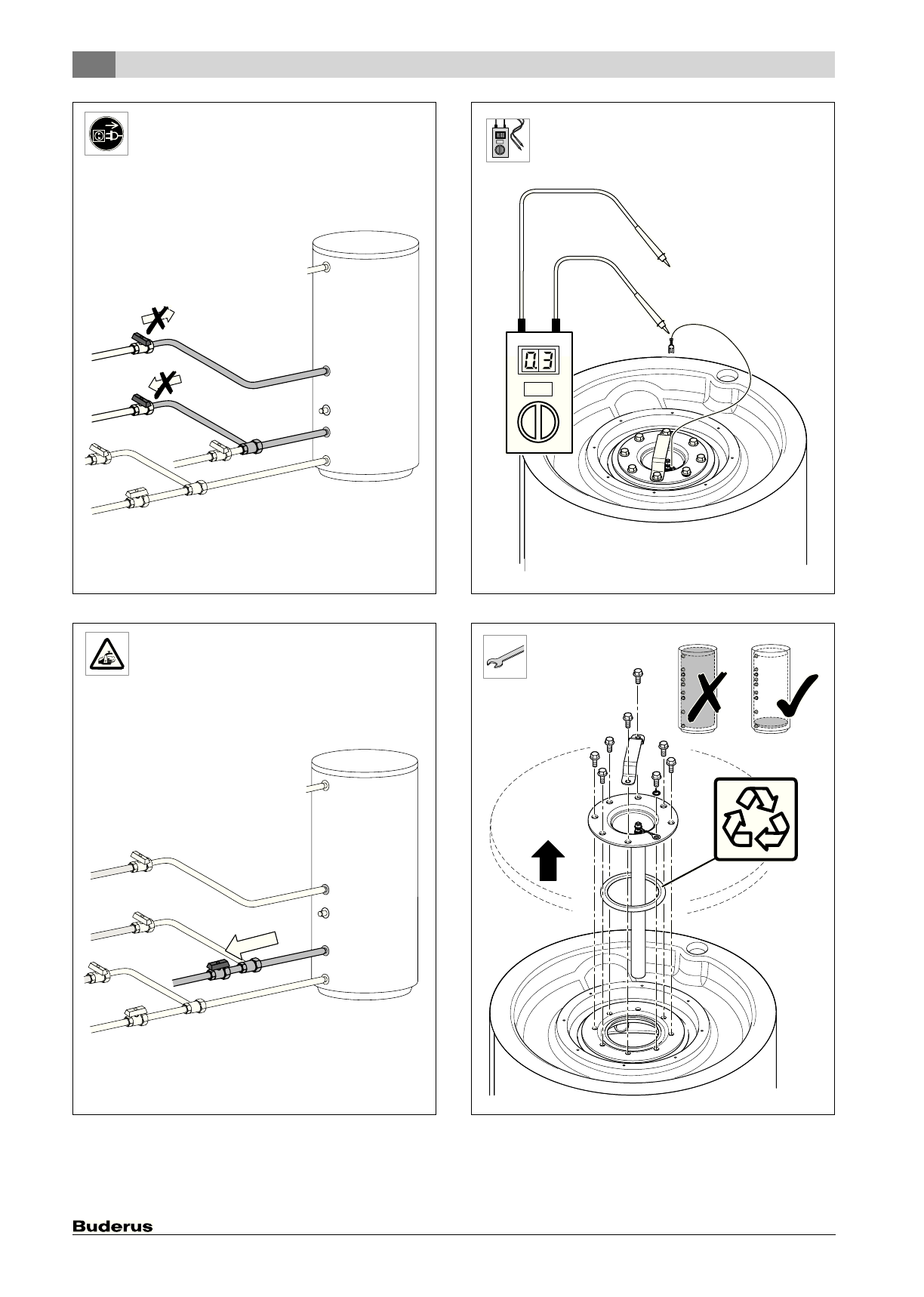 0.3

Buderus