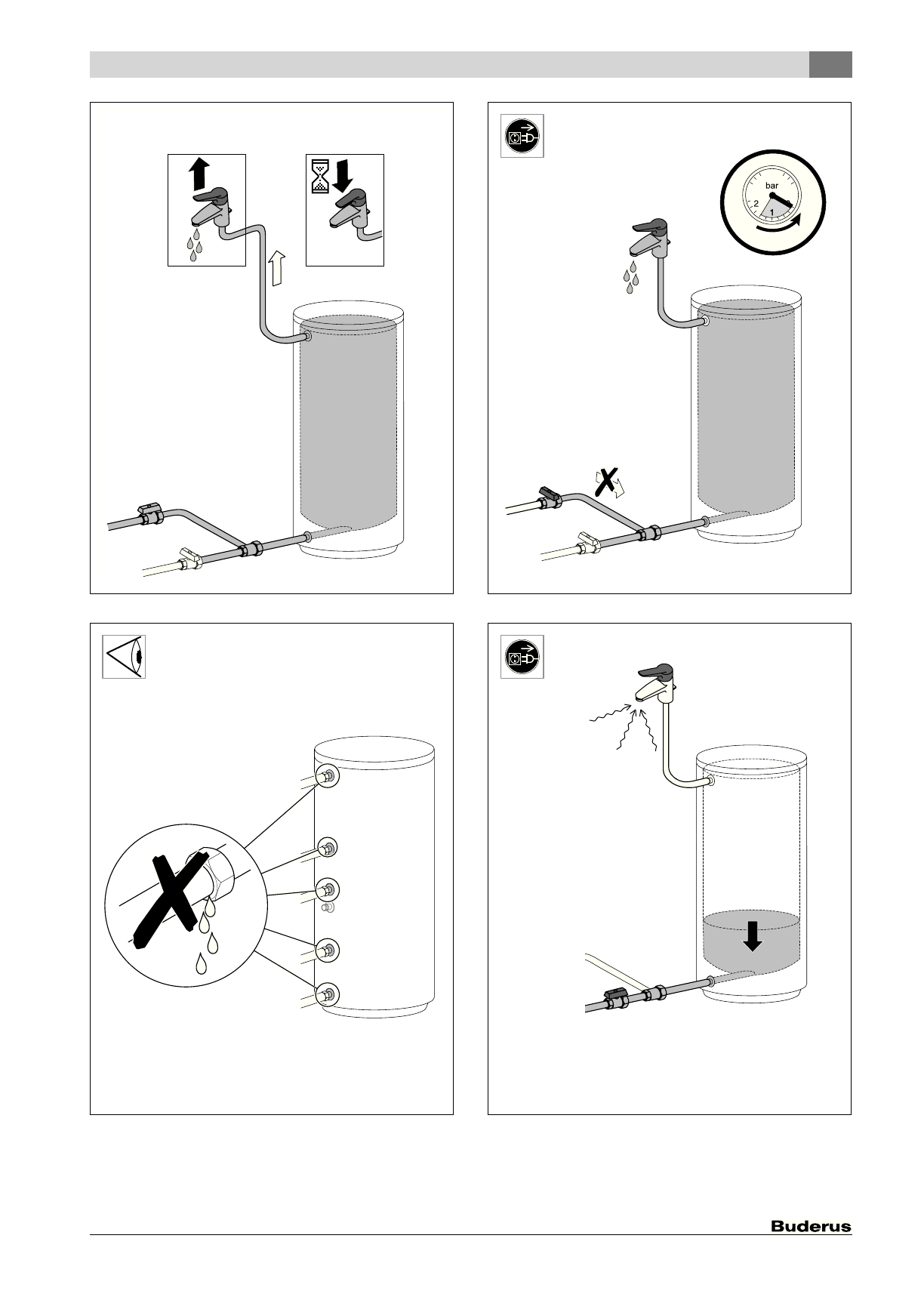 bar
2
1

Buderus