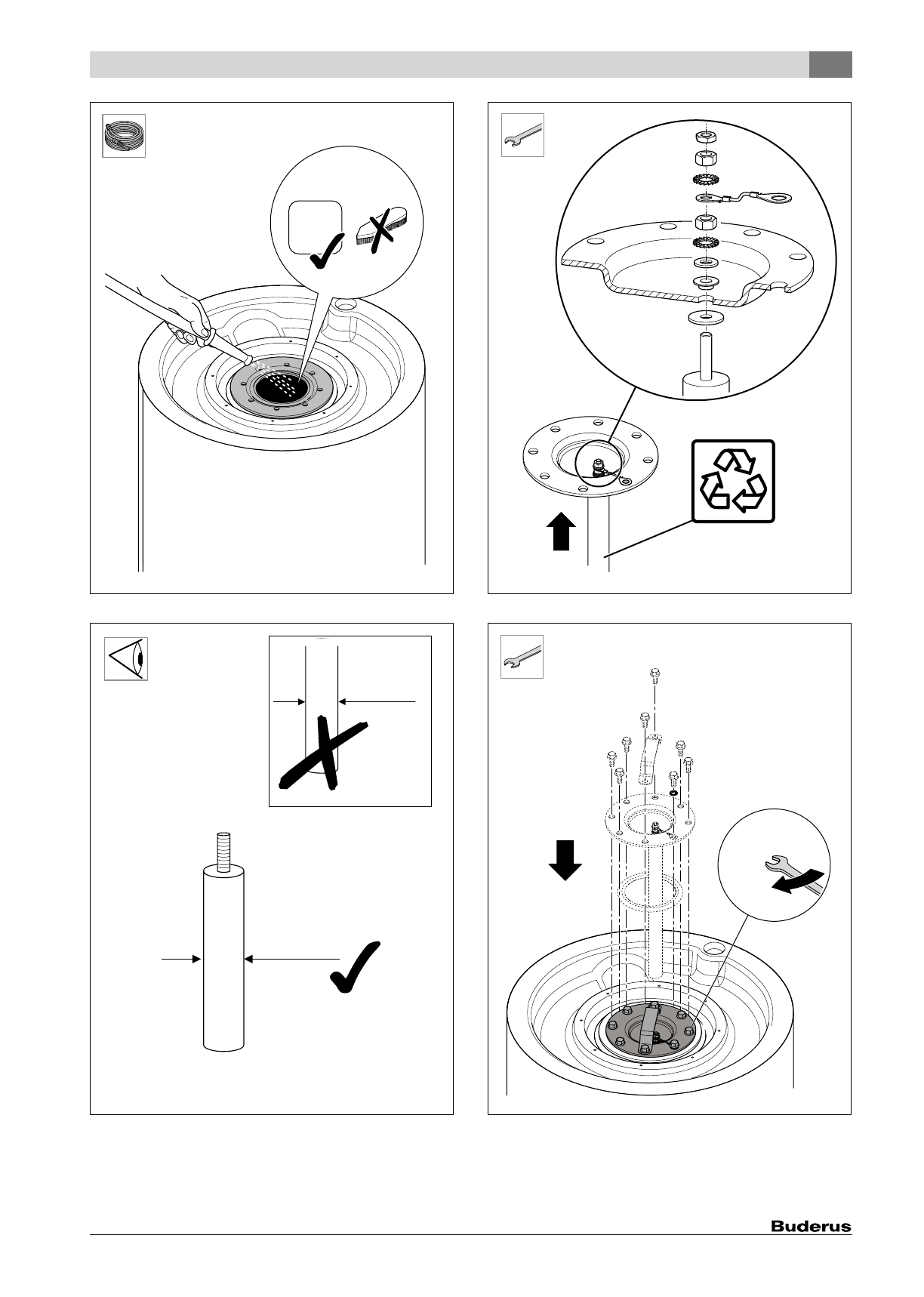 Buderus