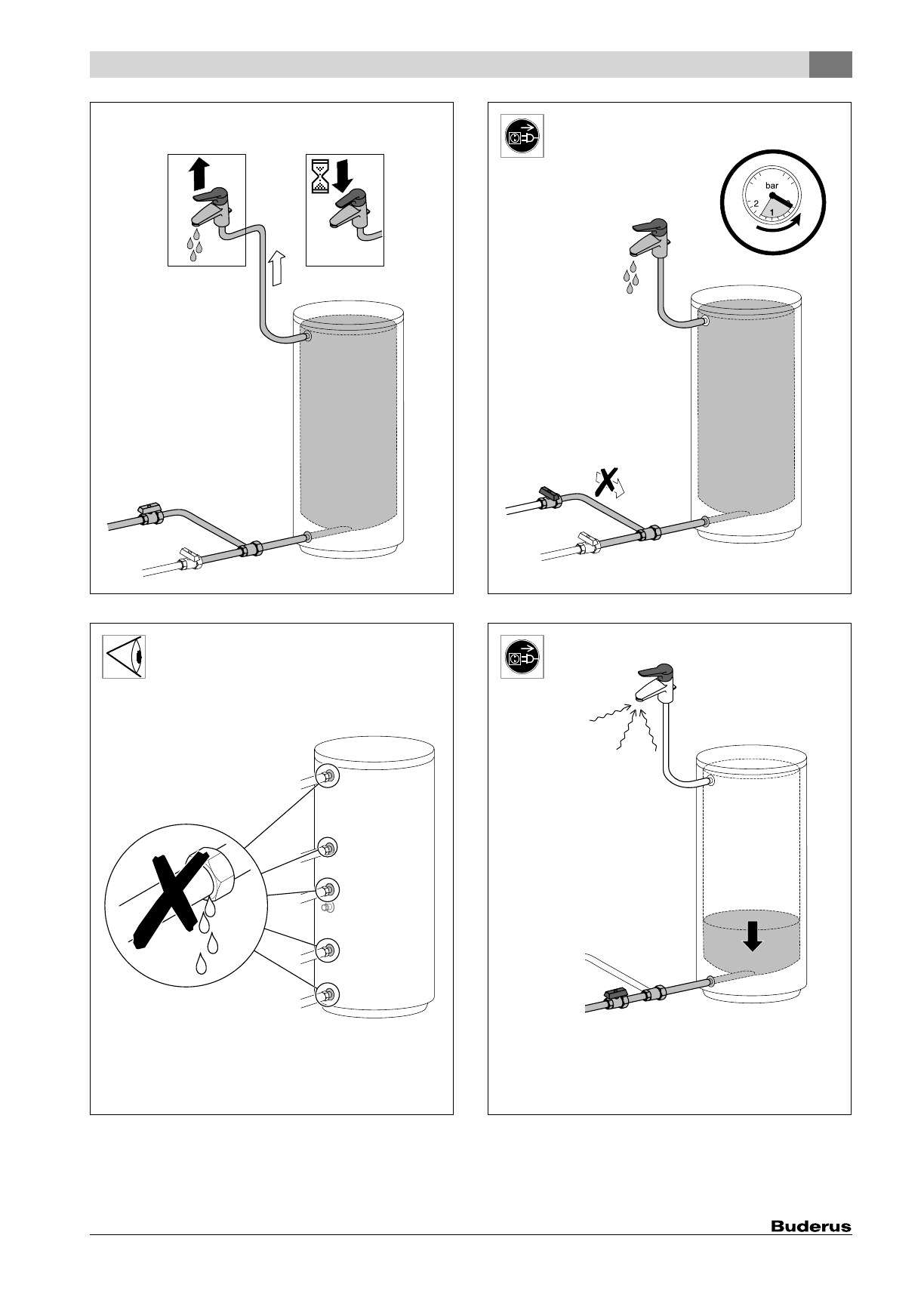 bar
2
1

Buderus