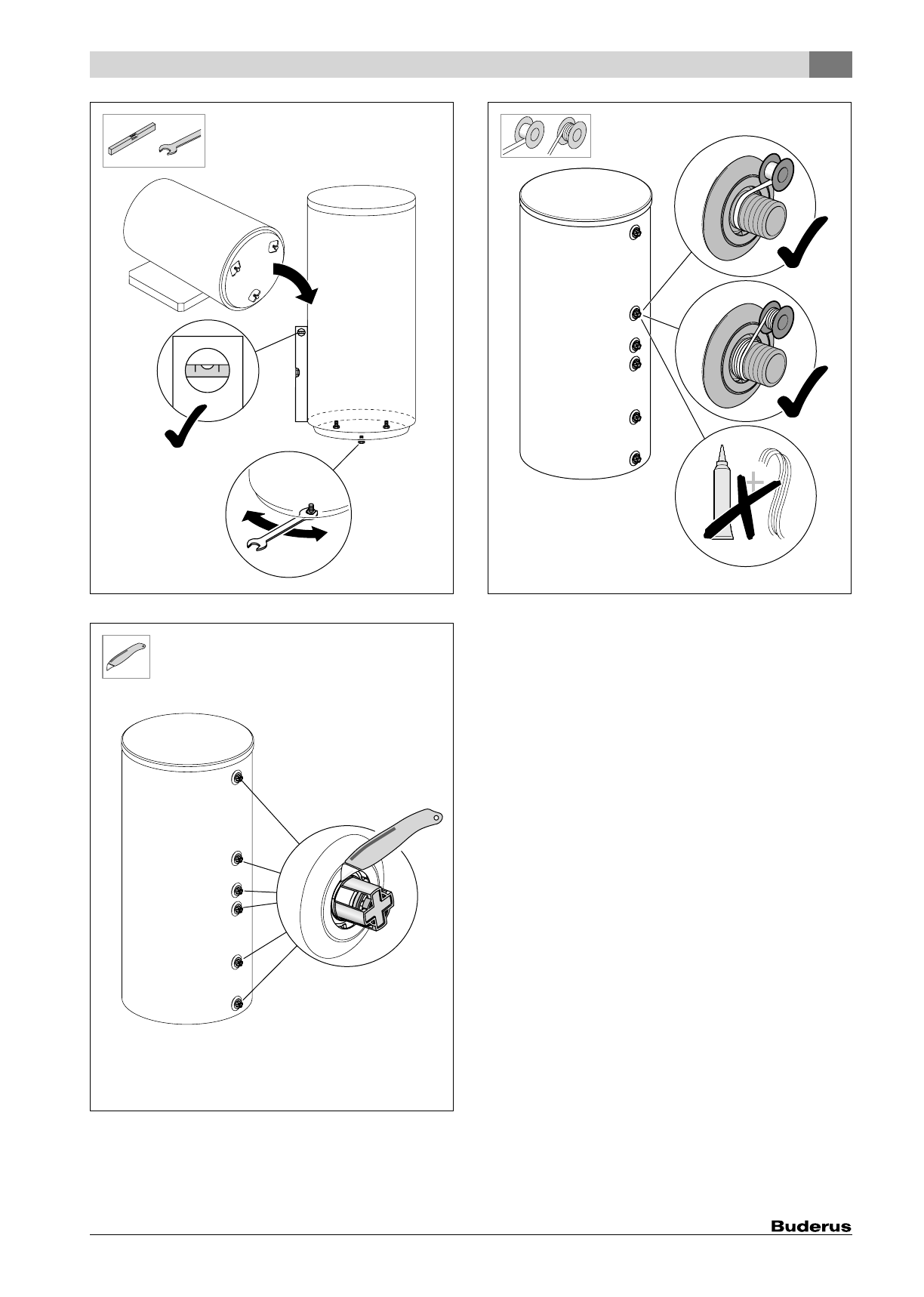 Buderus