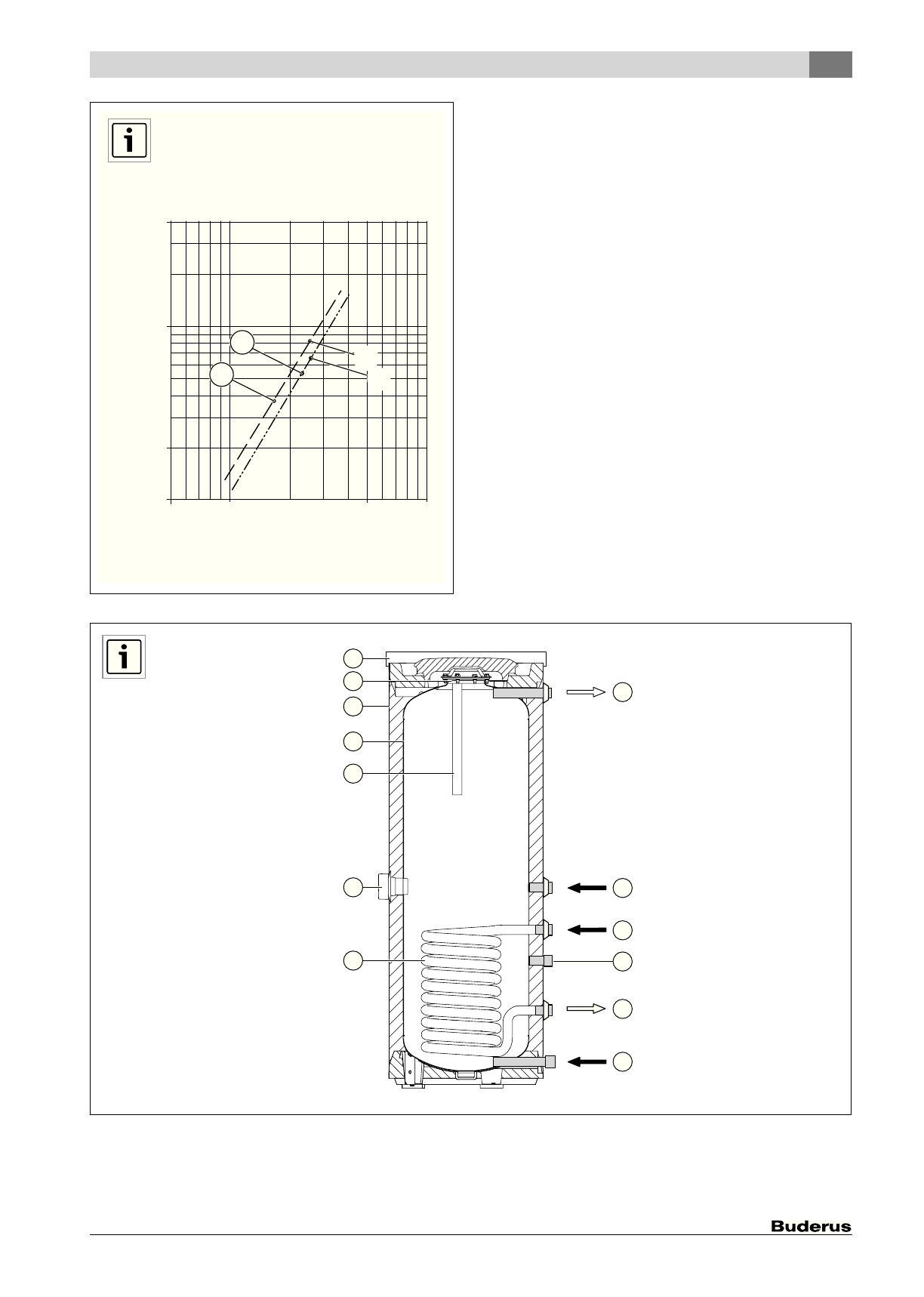 Buderus