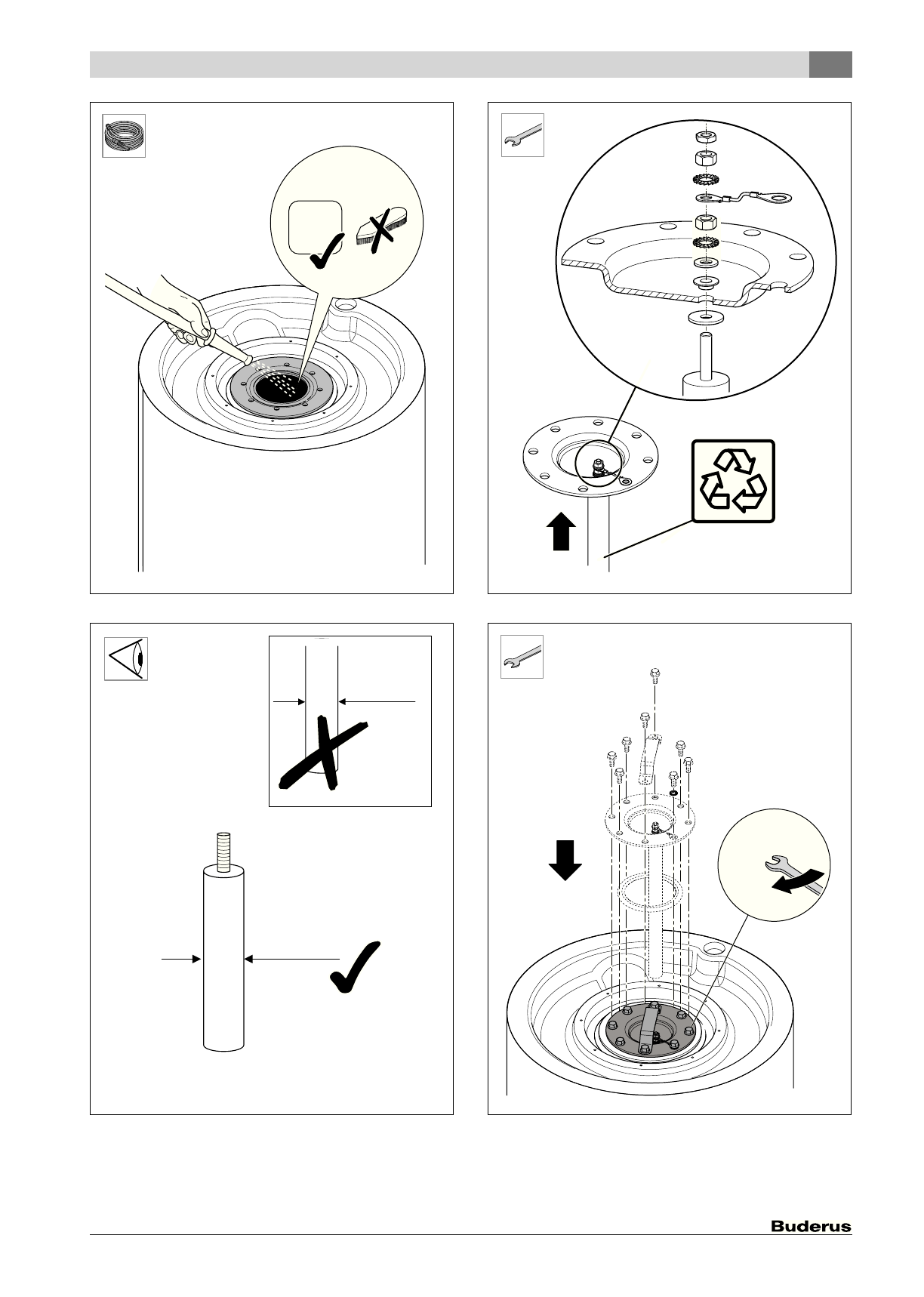 Buderus