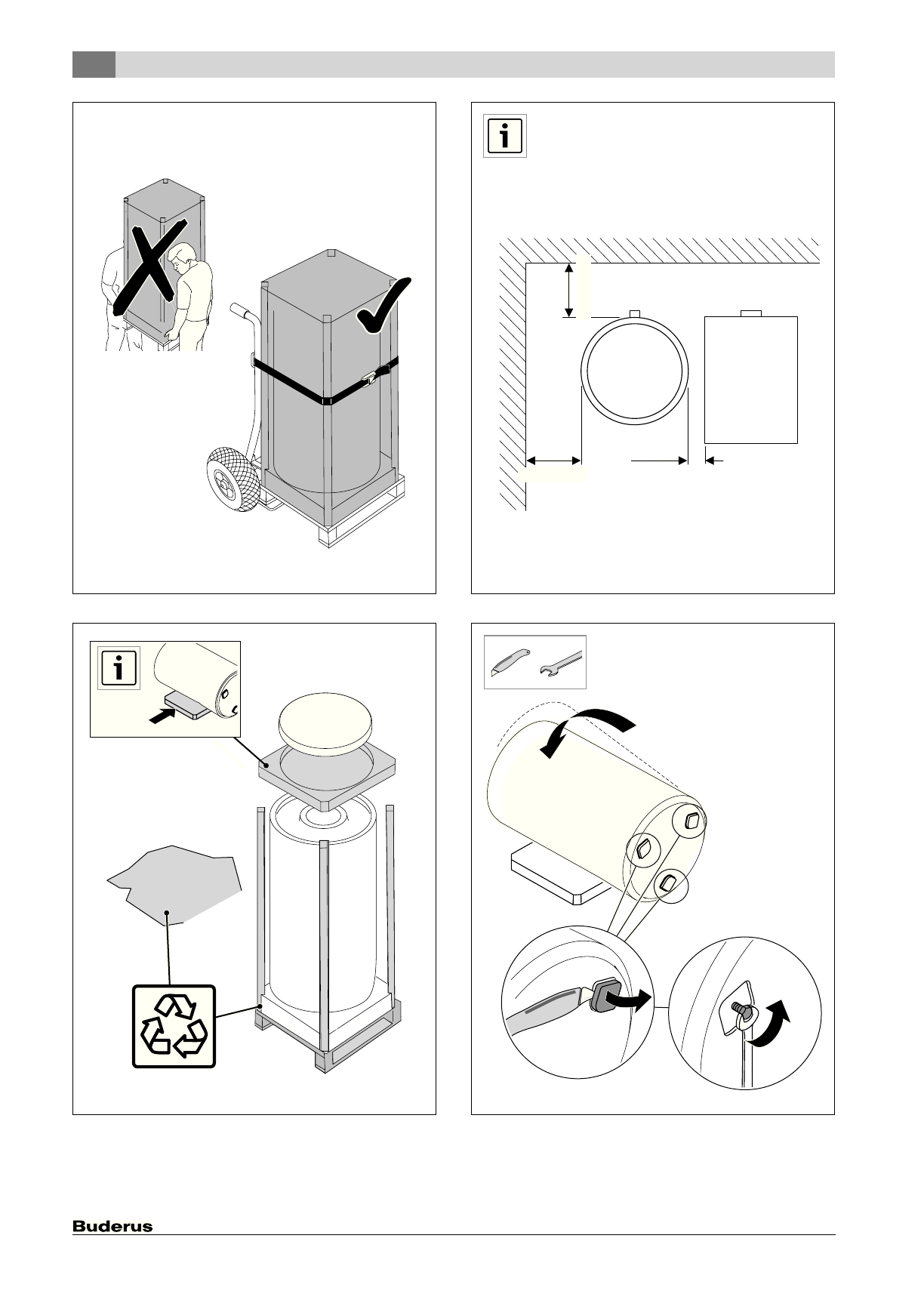 Buderus