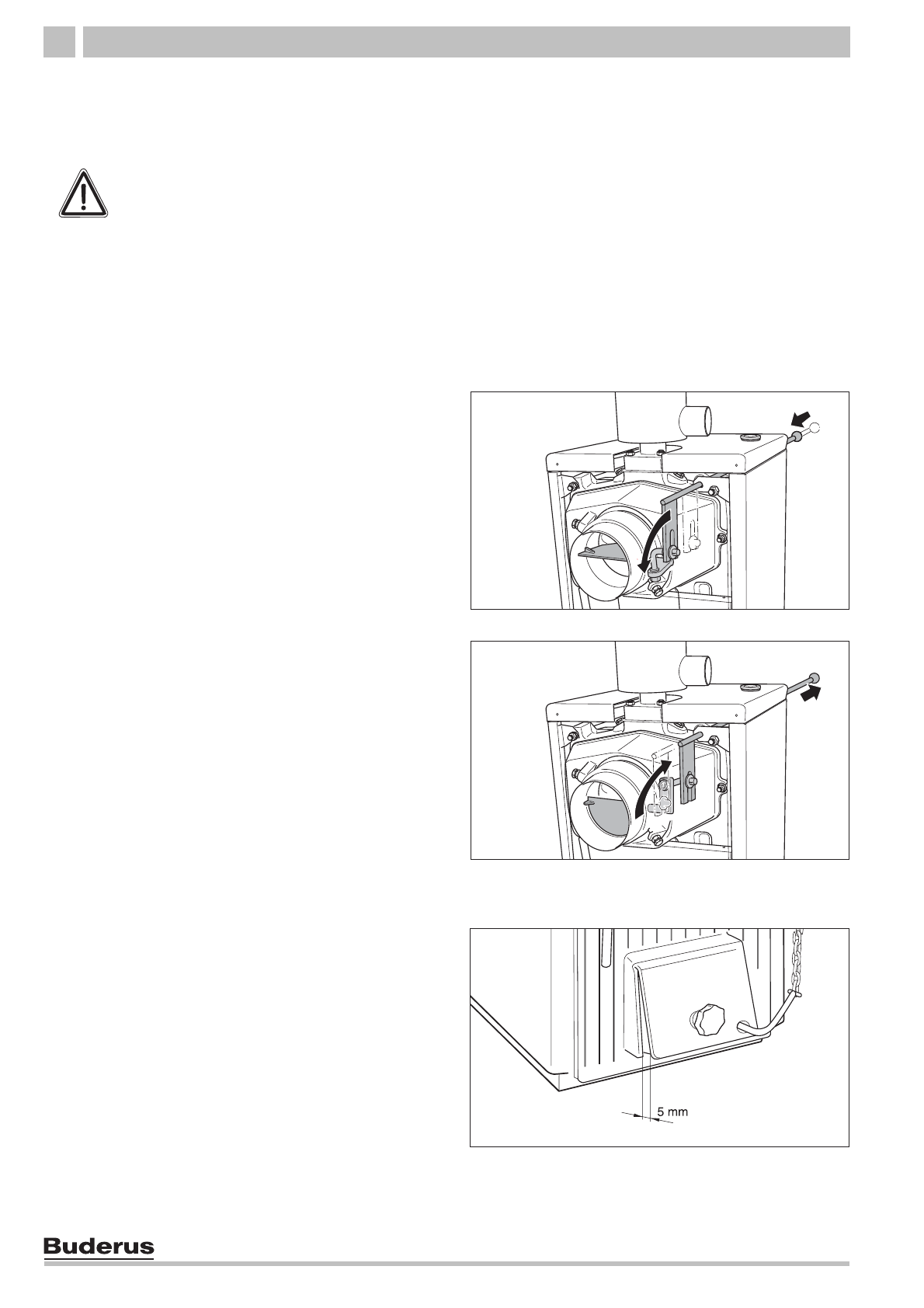 5 mm

Buderus