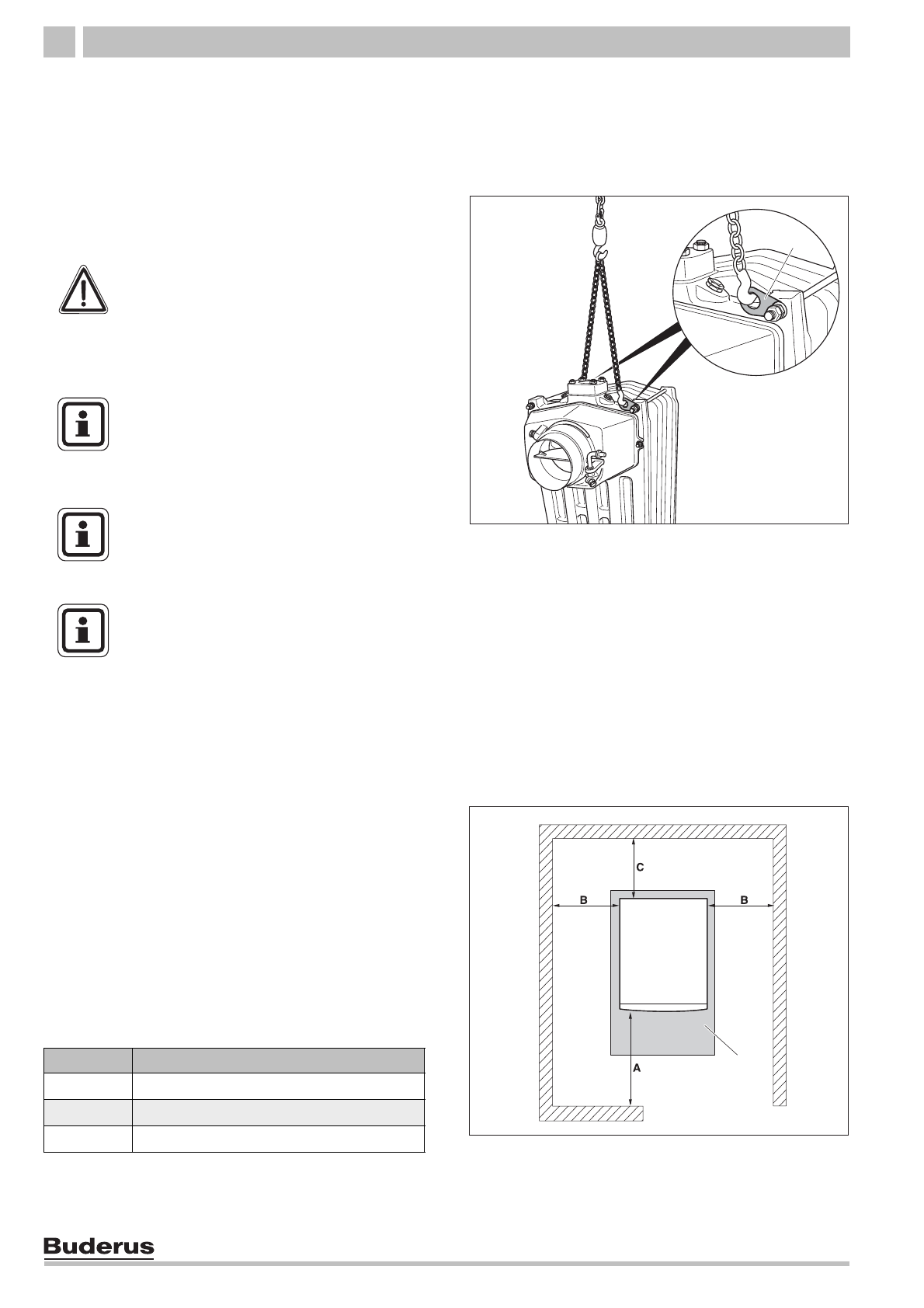 C

B

B

A

Buderus