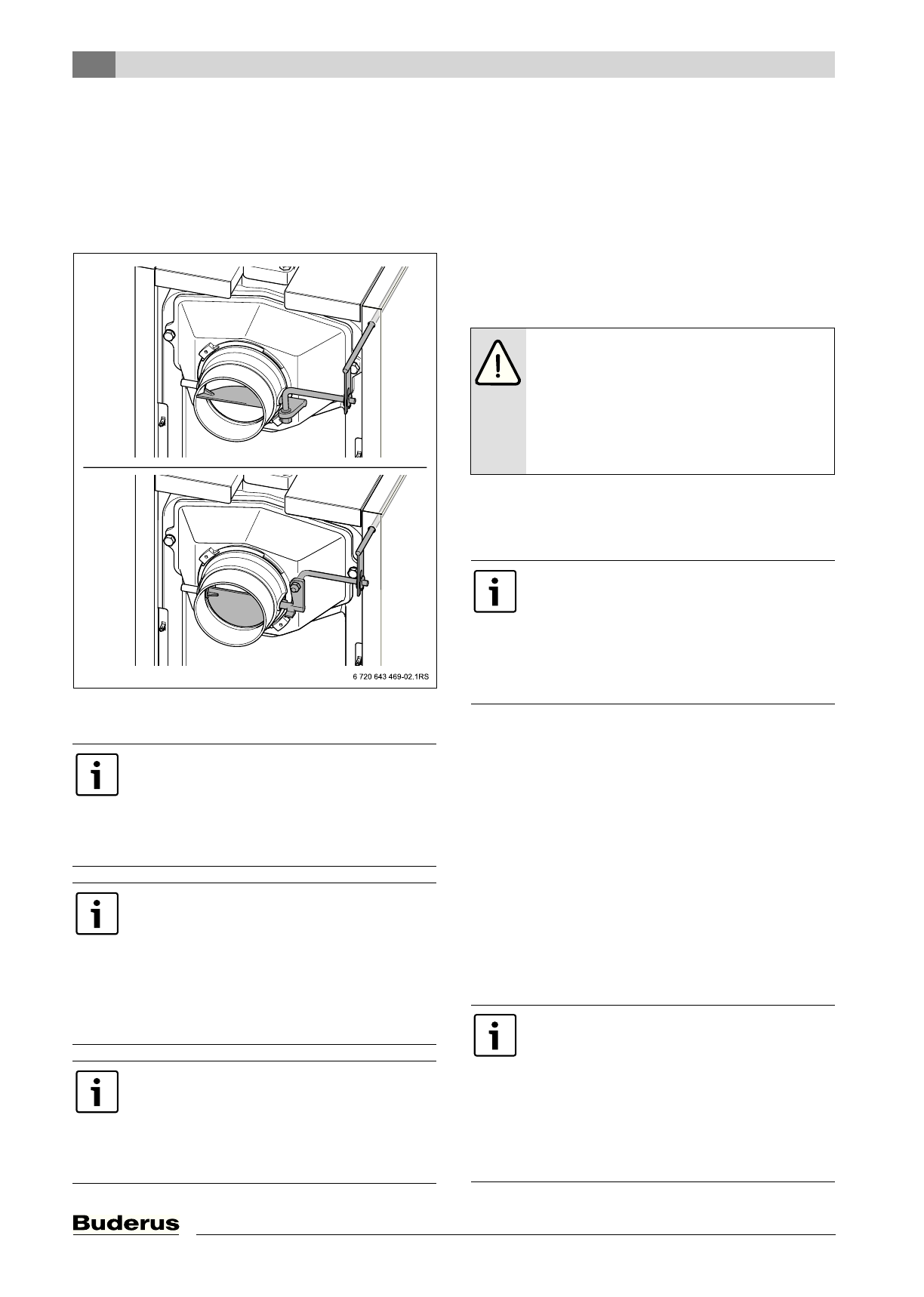 6 720 643 469-02.1RS

Buderus