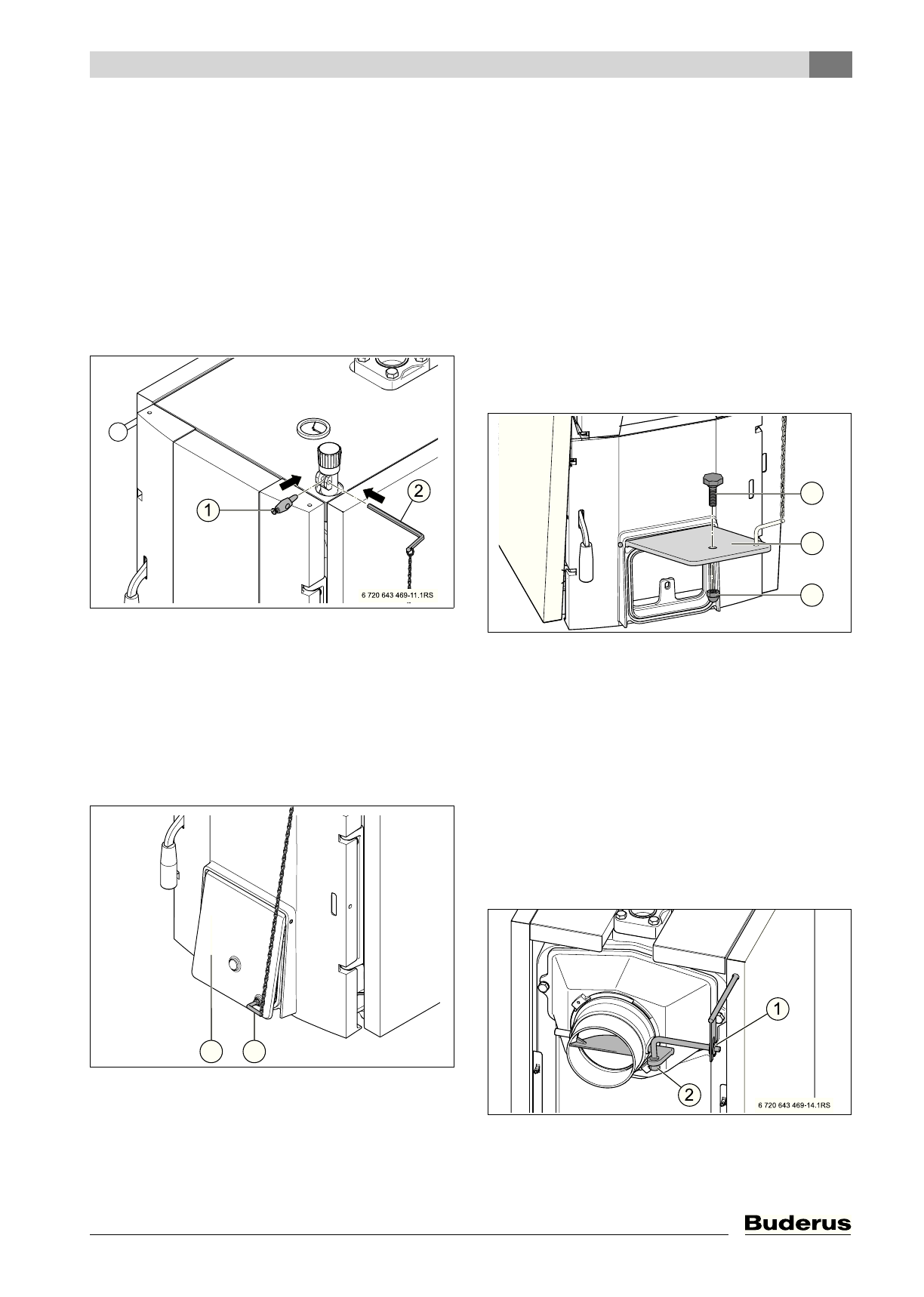 1

2

6 720 643 469-11.1RS

1

2

6 720 643 469-14.1RS

Buderus