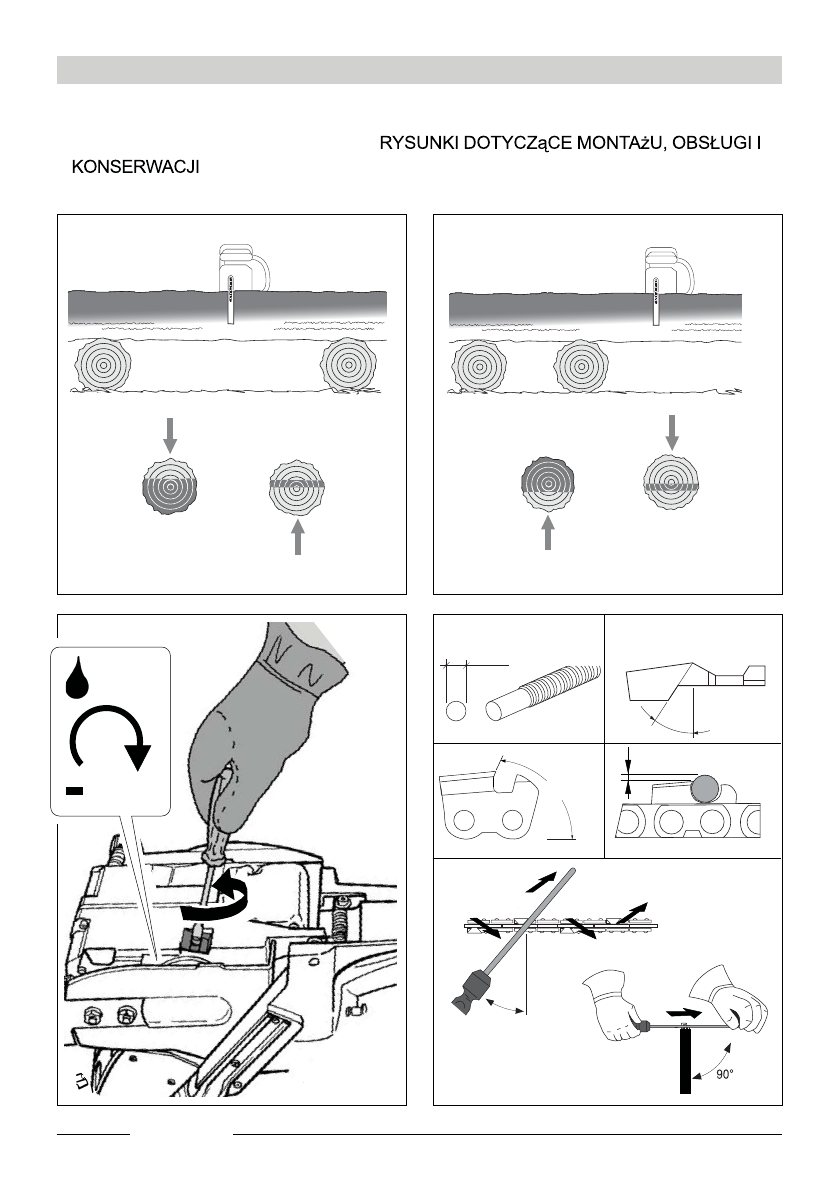 RYSUNKI DOTYCZąCE MONTAżU, OBSŁUGI I KONSERWACJI

90°