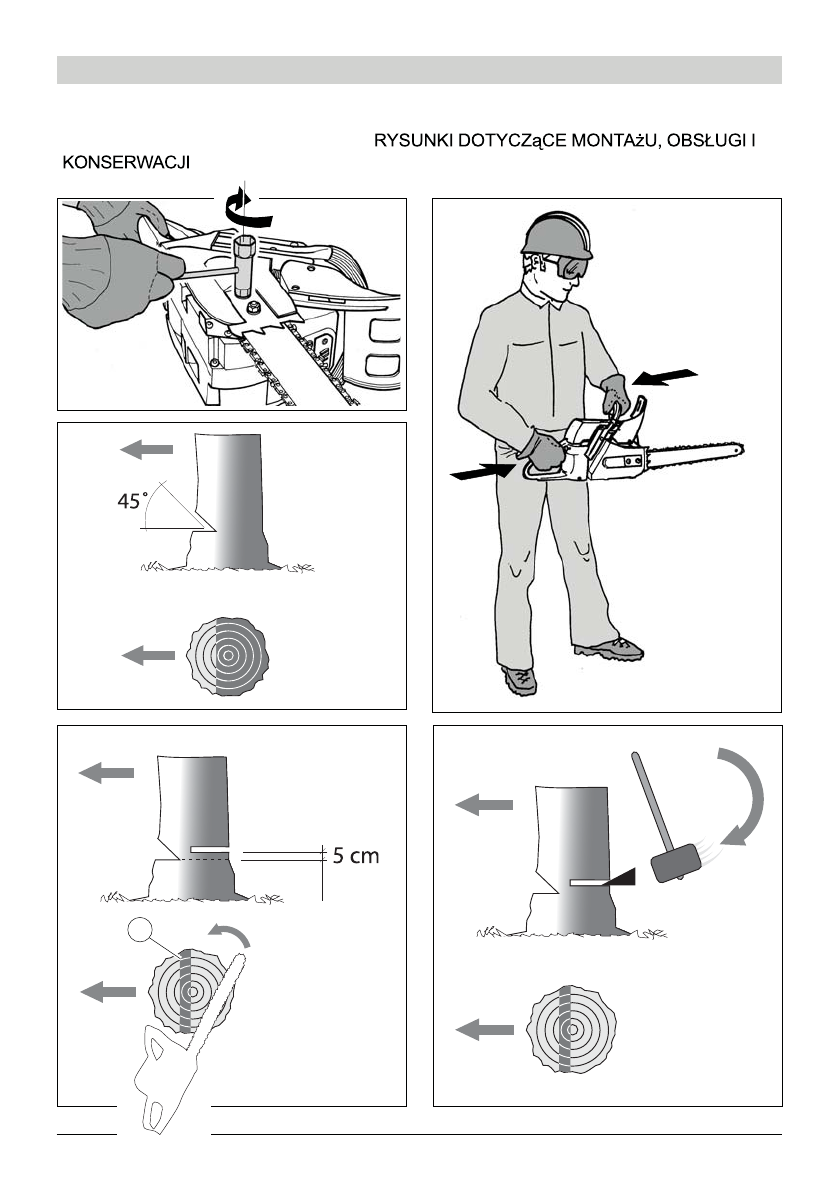 RYSUNKI DOTYCZąCE MONTAżU, OBSŁUGI I KONSERWACJI

45°

5 cm