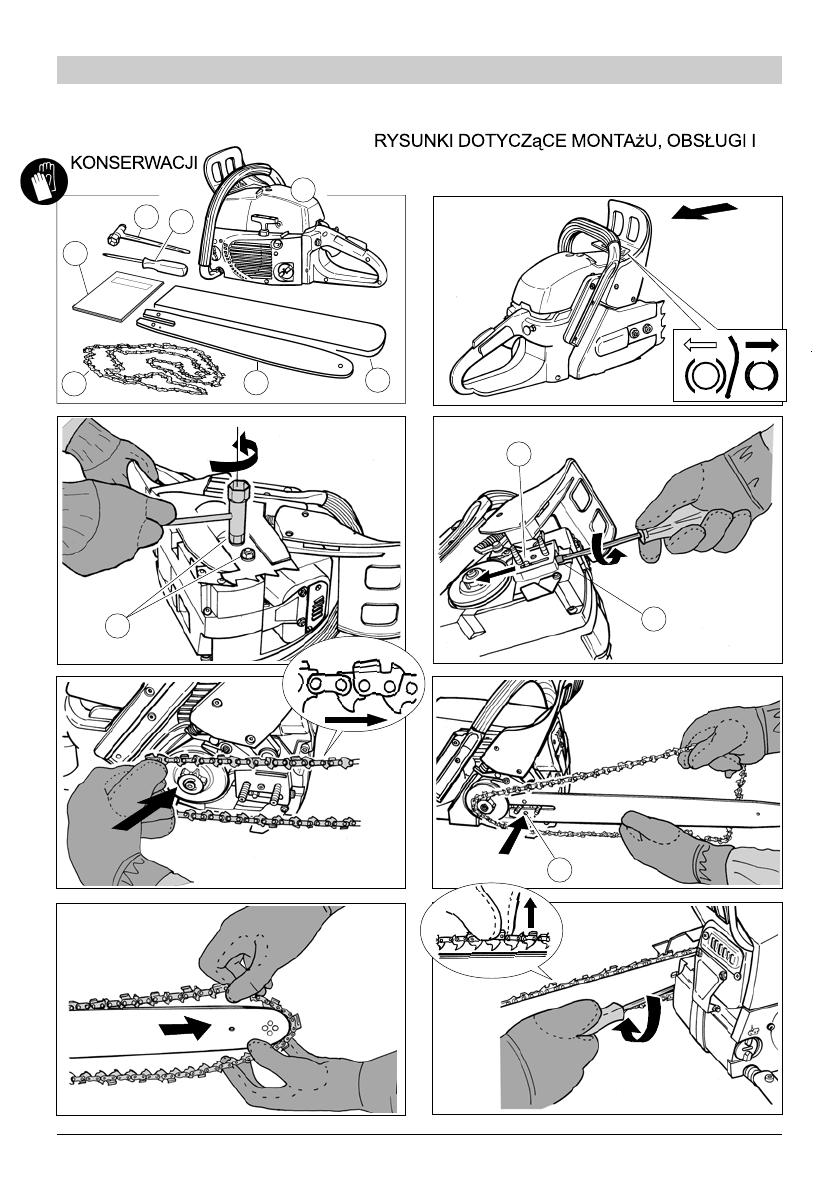 RYSUNKI DOTYCZąCE MONTAżU, OBSŁUGI I KONSERWACJI