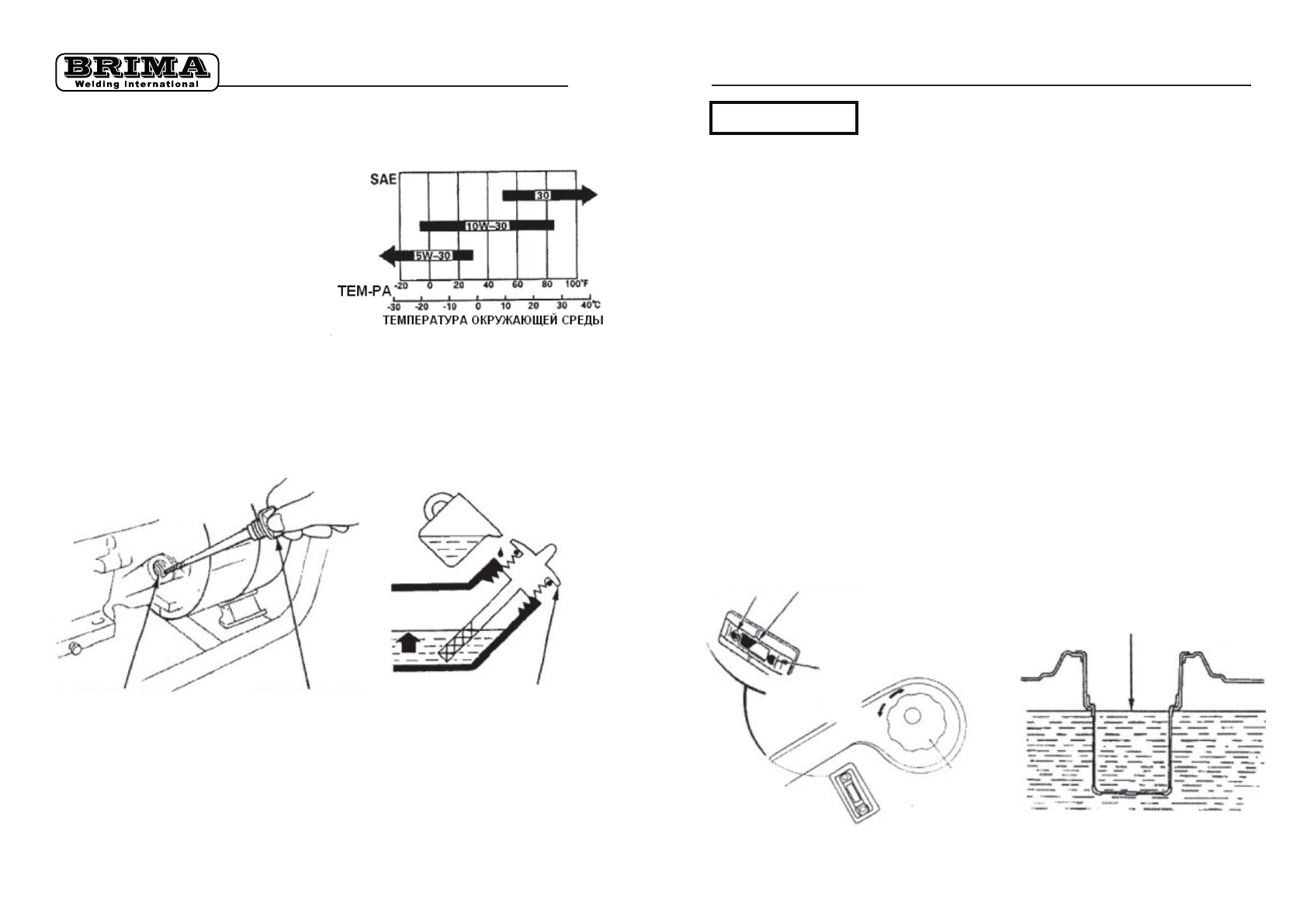 BRIMA
Welding International

SAE

30

10W-30

5W-30

TEM-PA

-20 0 20 40 60 80 100°F

-30 -20 -10 0 10 20 30 40°C

ТЕМПЕРАТУРА ОКРУЖАЮЩЕЙ СРЕДЫ