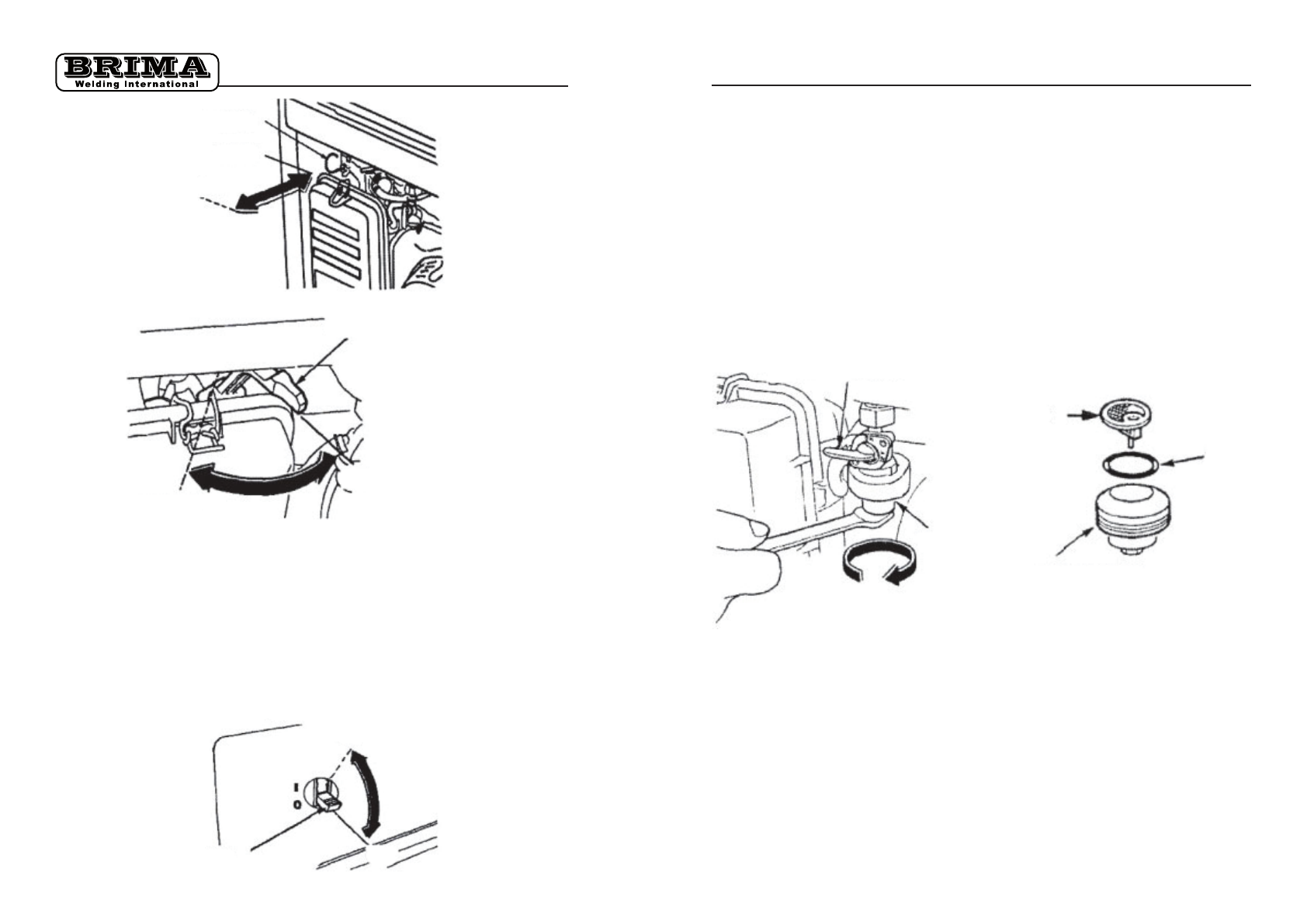 BRIMA
Welding International

I
O