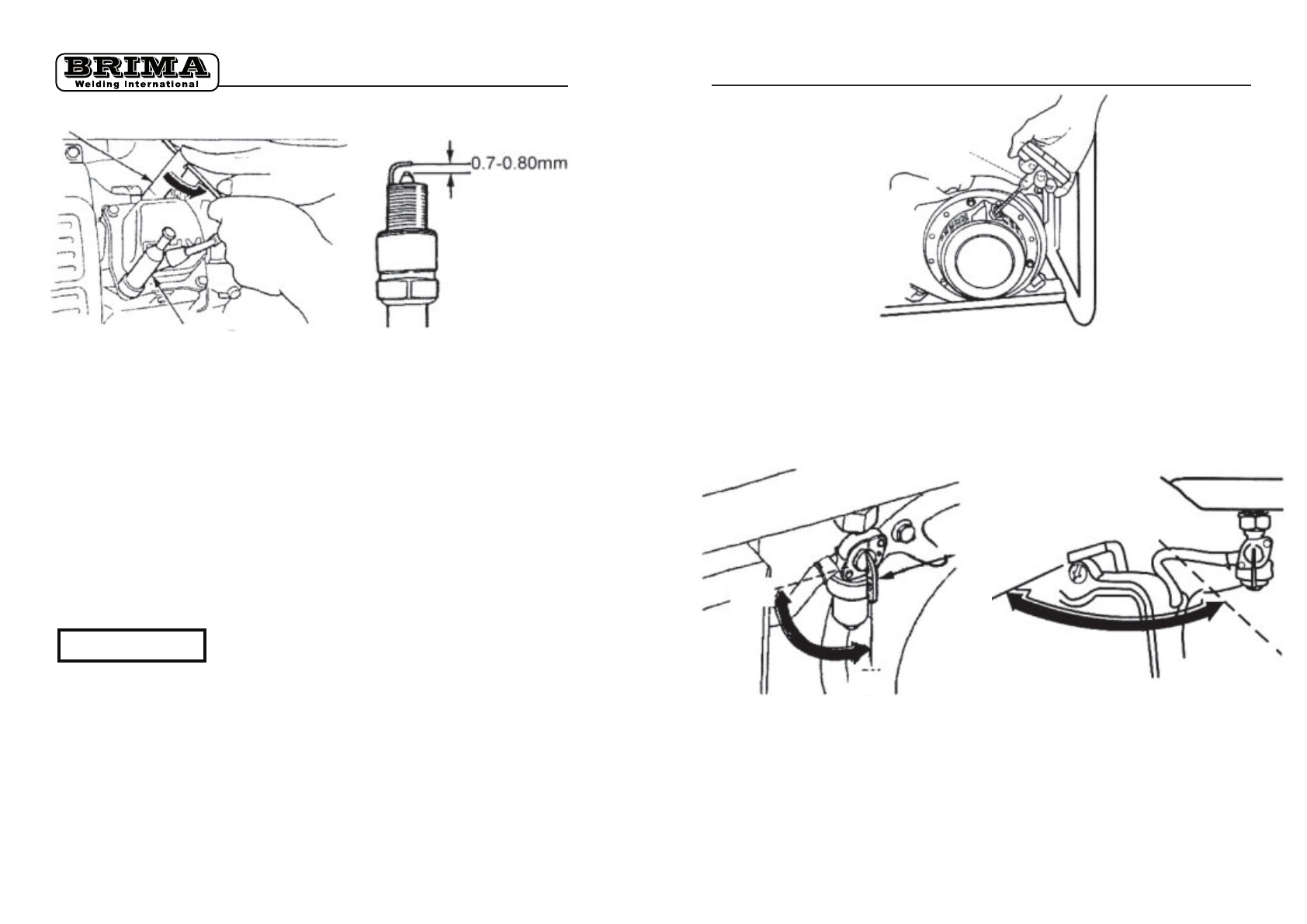 BRIMA
Welding International

0.7-0.80mm