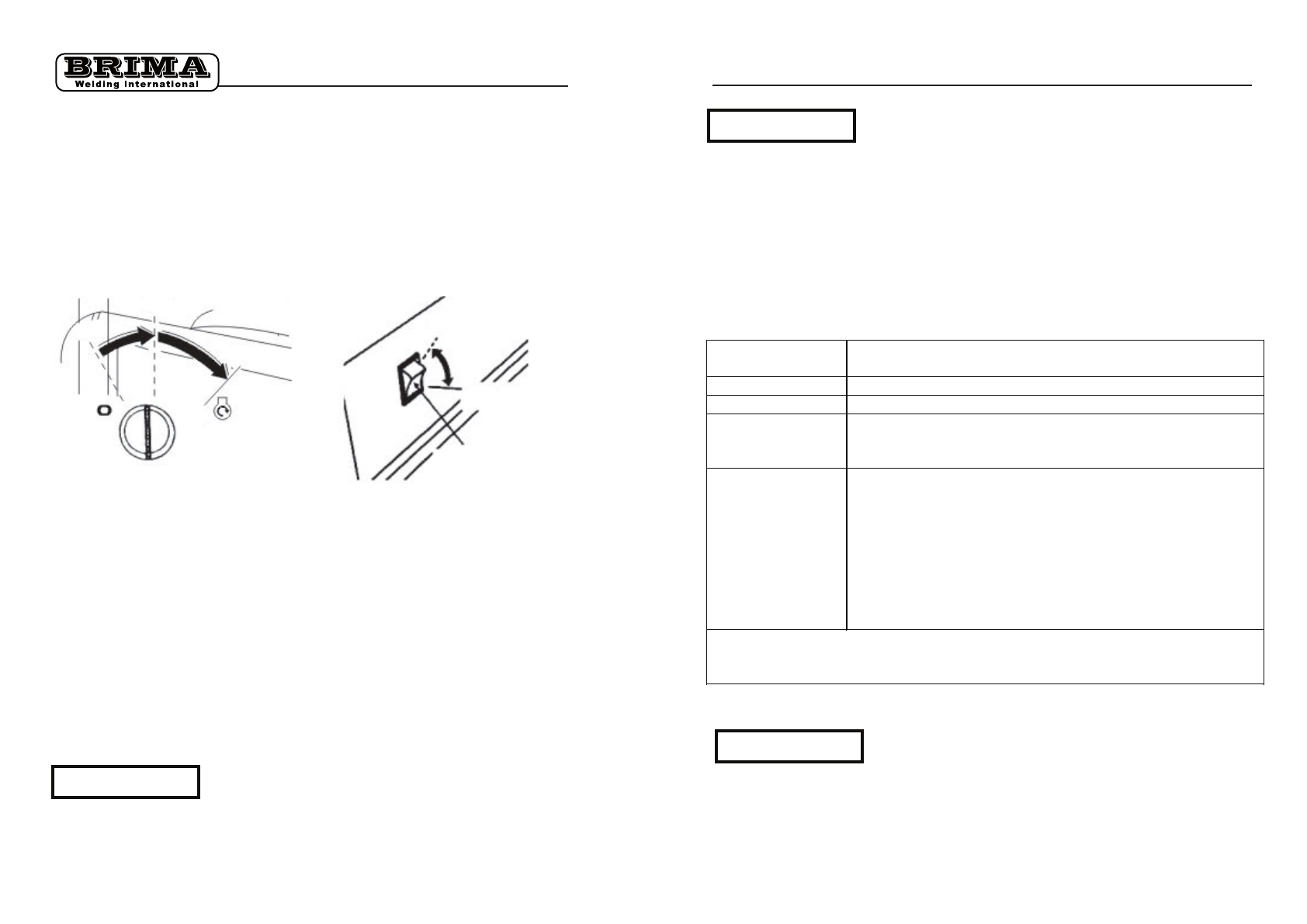 BRIMA
Welding International