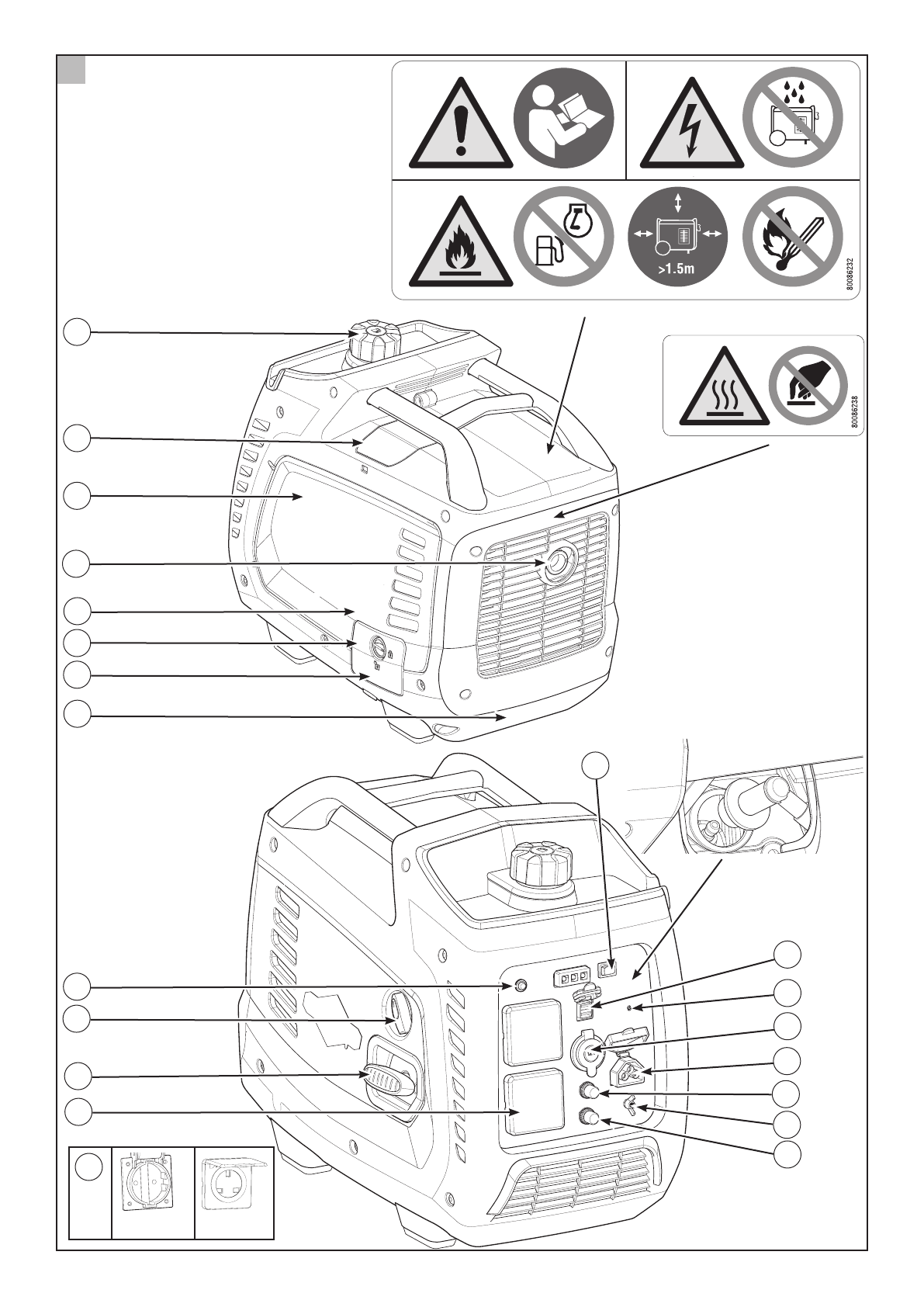 >1.5m

80086232

80086238