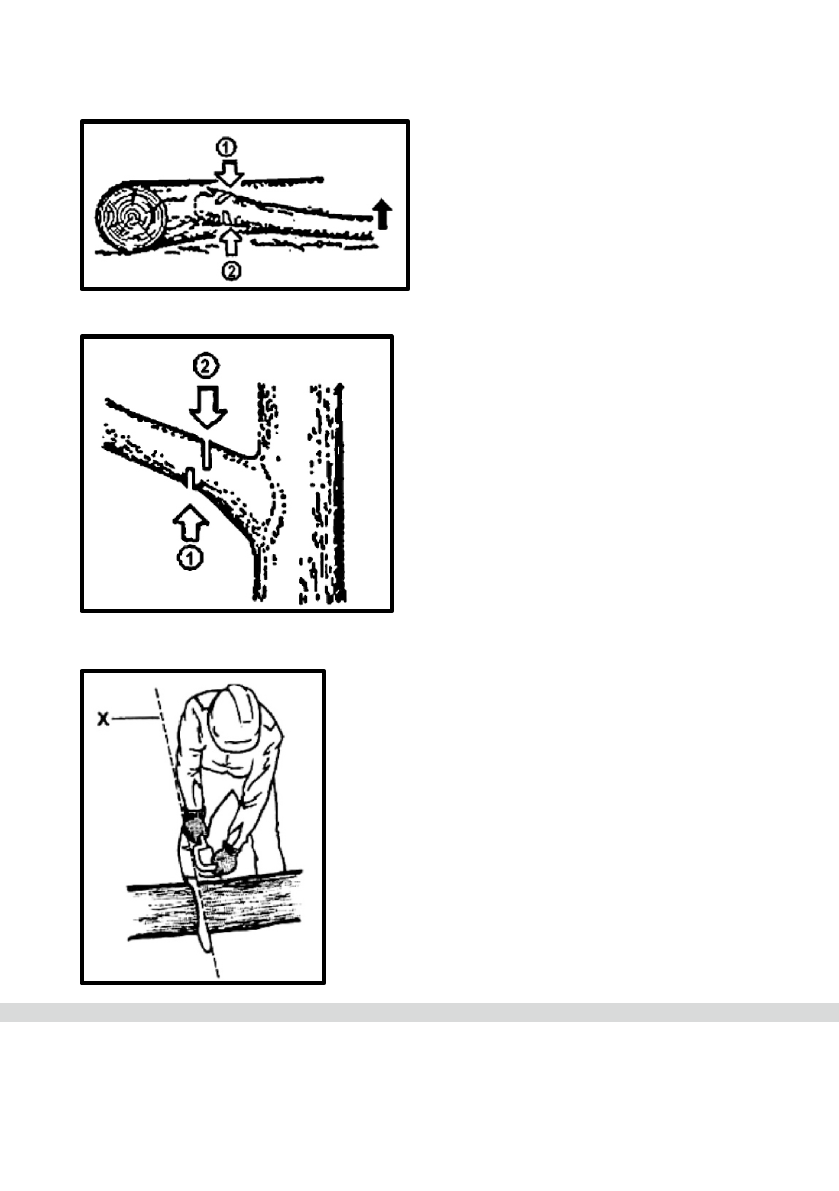 ①
②

②
①

X