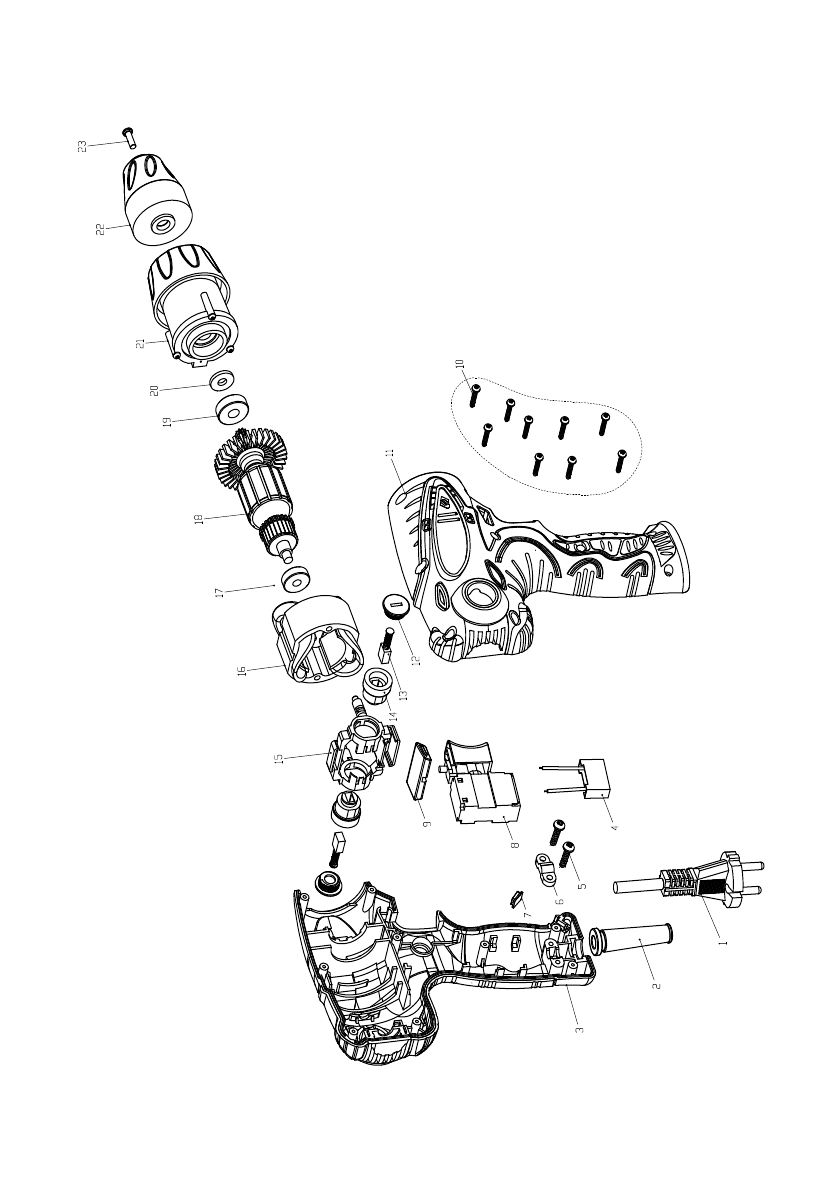 23
22
21
20
19
18
17
16
15
14
13
12
11
10
9
8
7
6
5
4
3
2
1