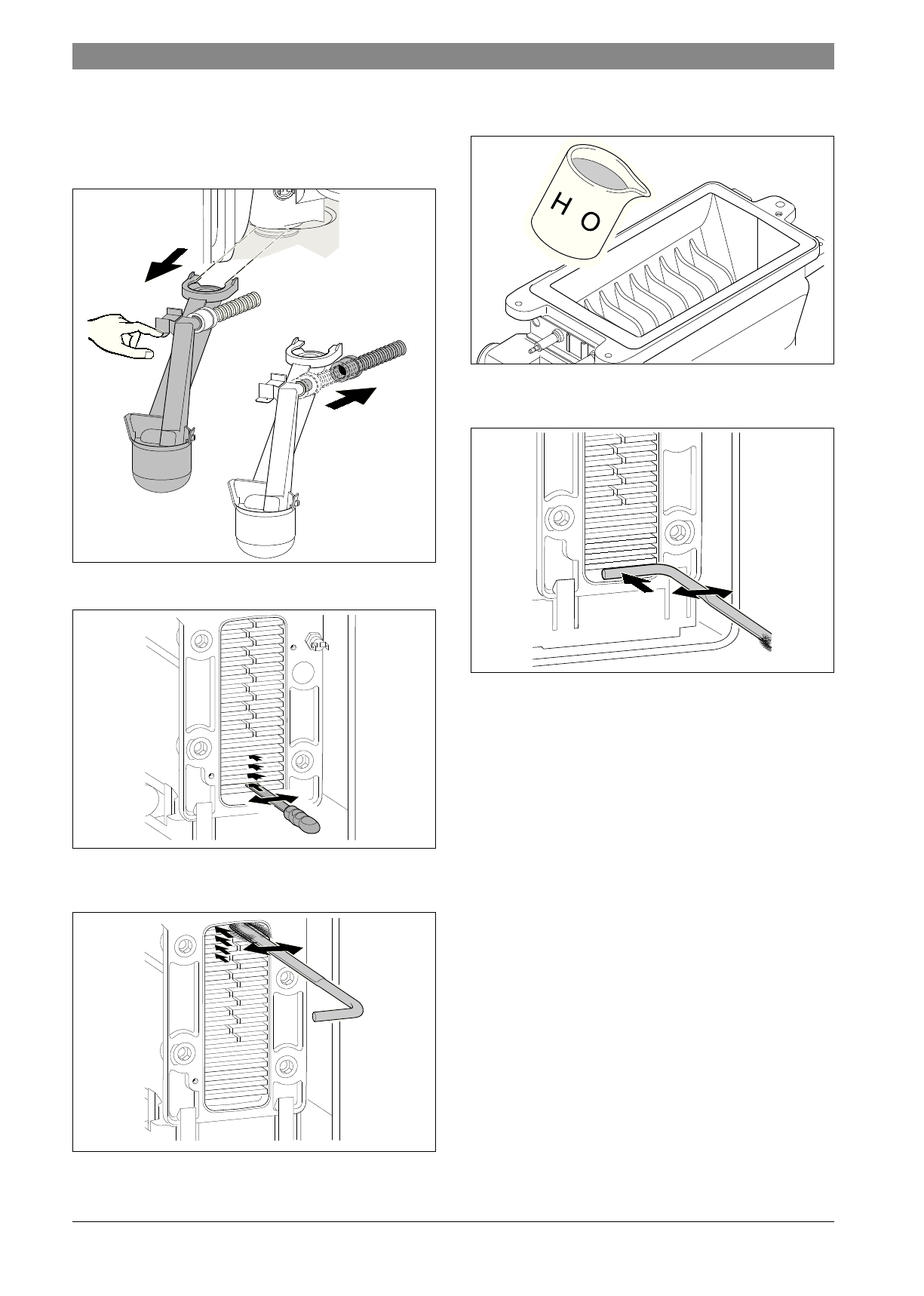 H O