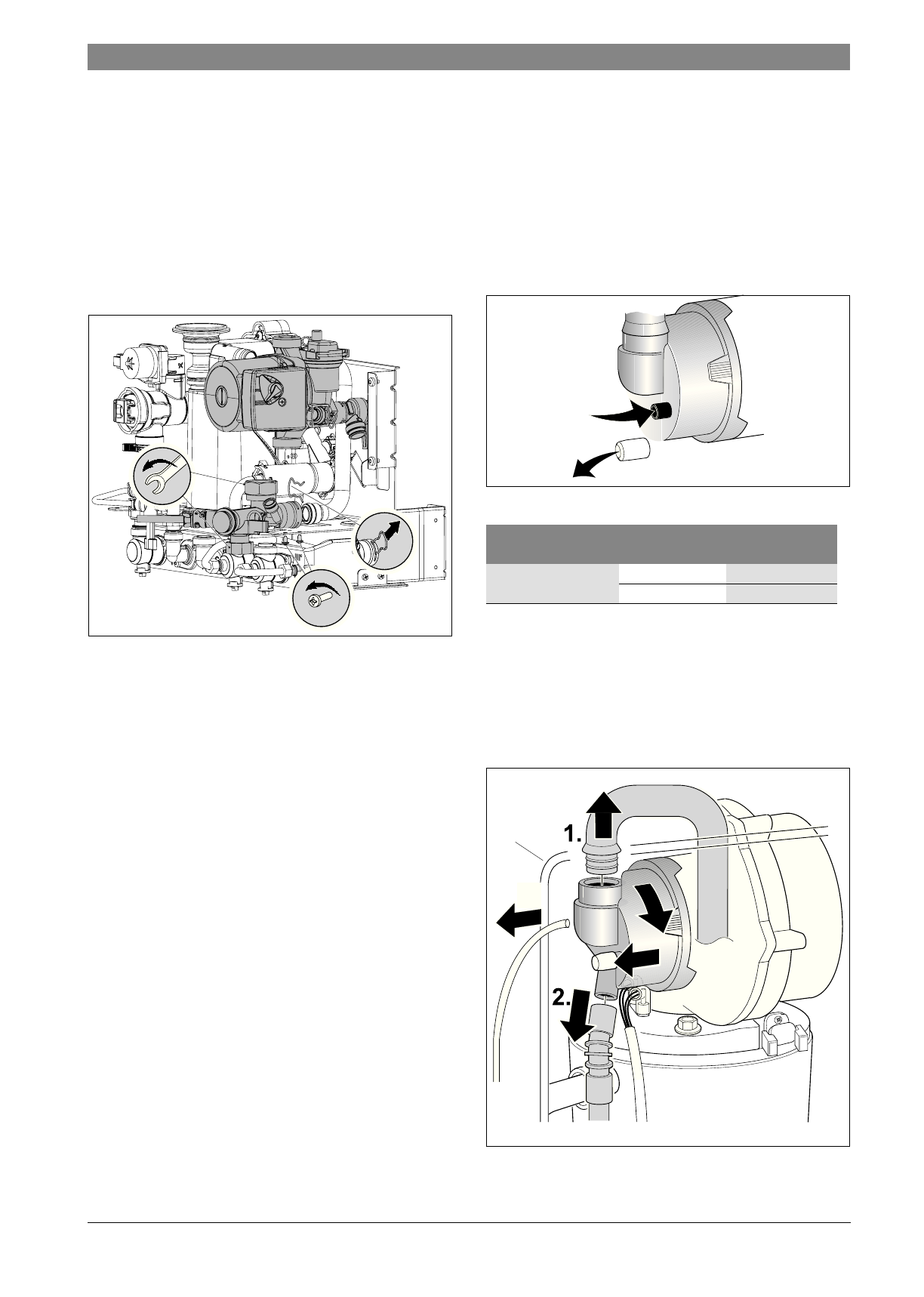 1.

2.