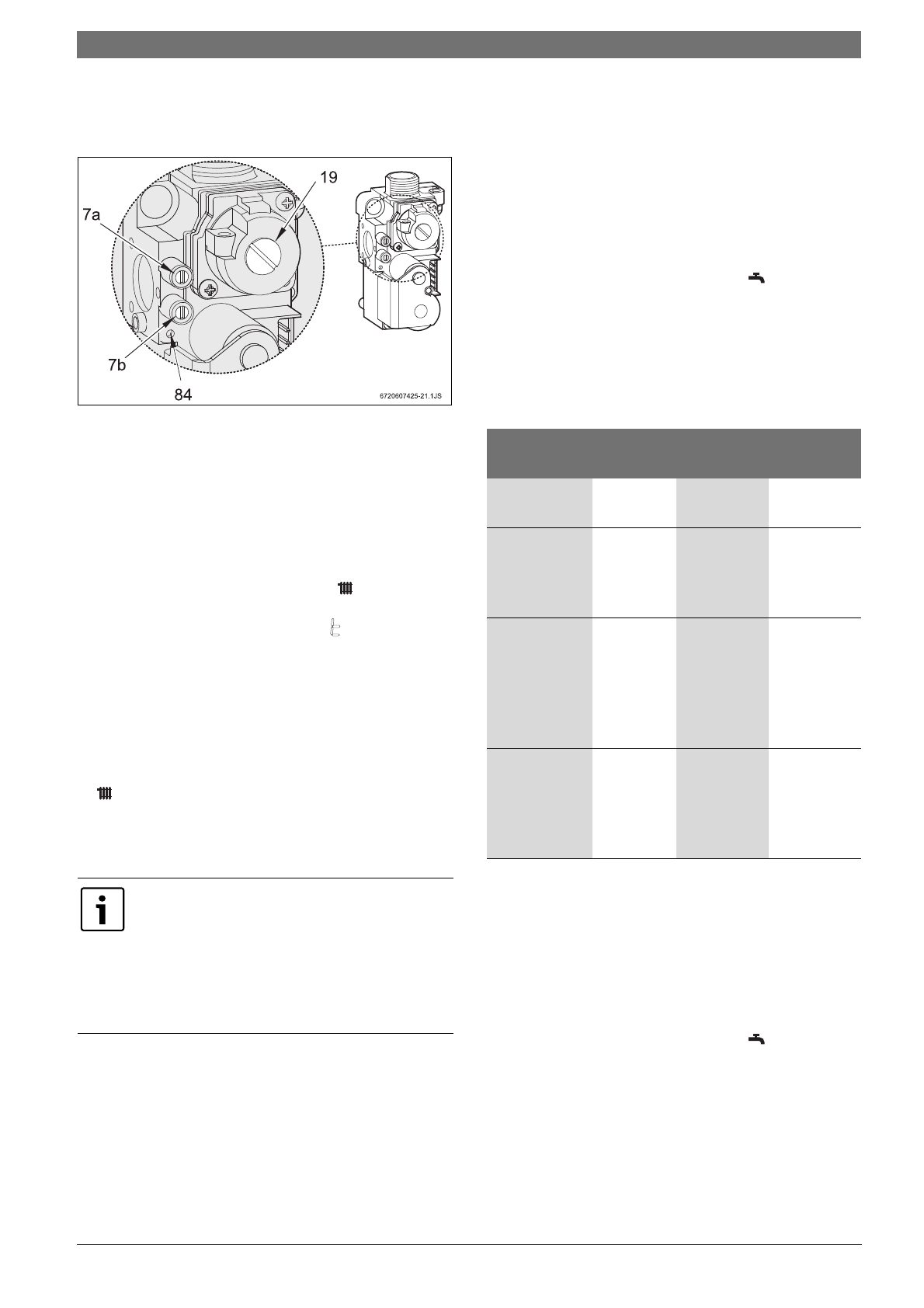 19

7a

7b

84

6720607425-21.1JS