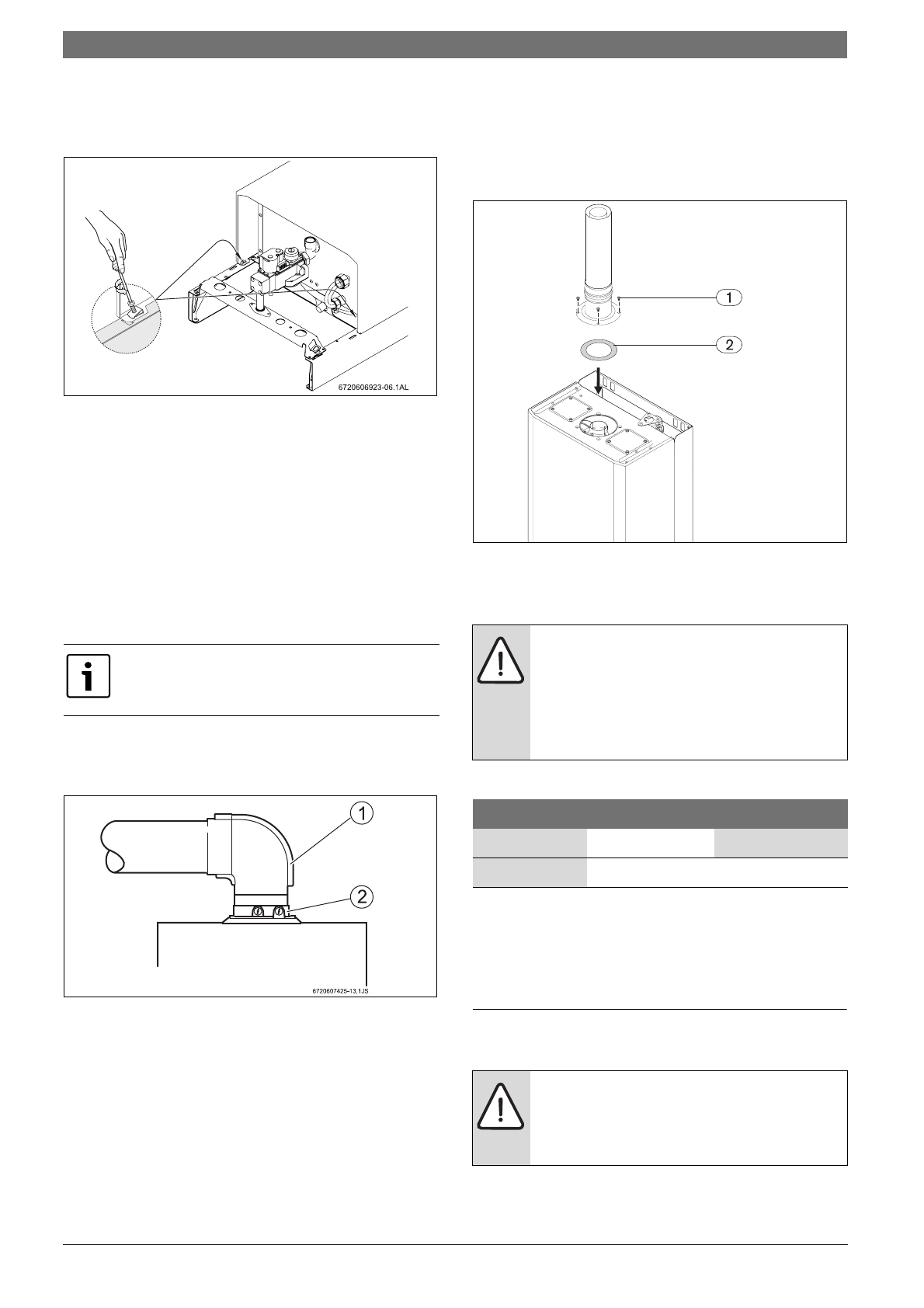 6720606923-06.1AL

1

2

1

2

6720607425-13.1JS