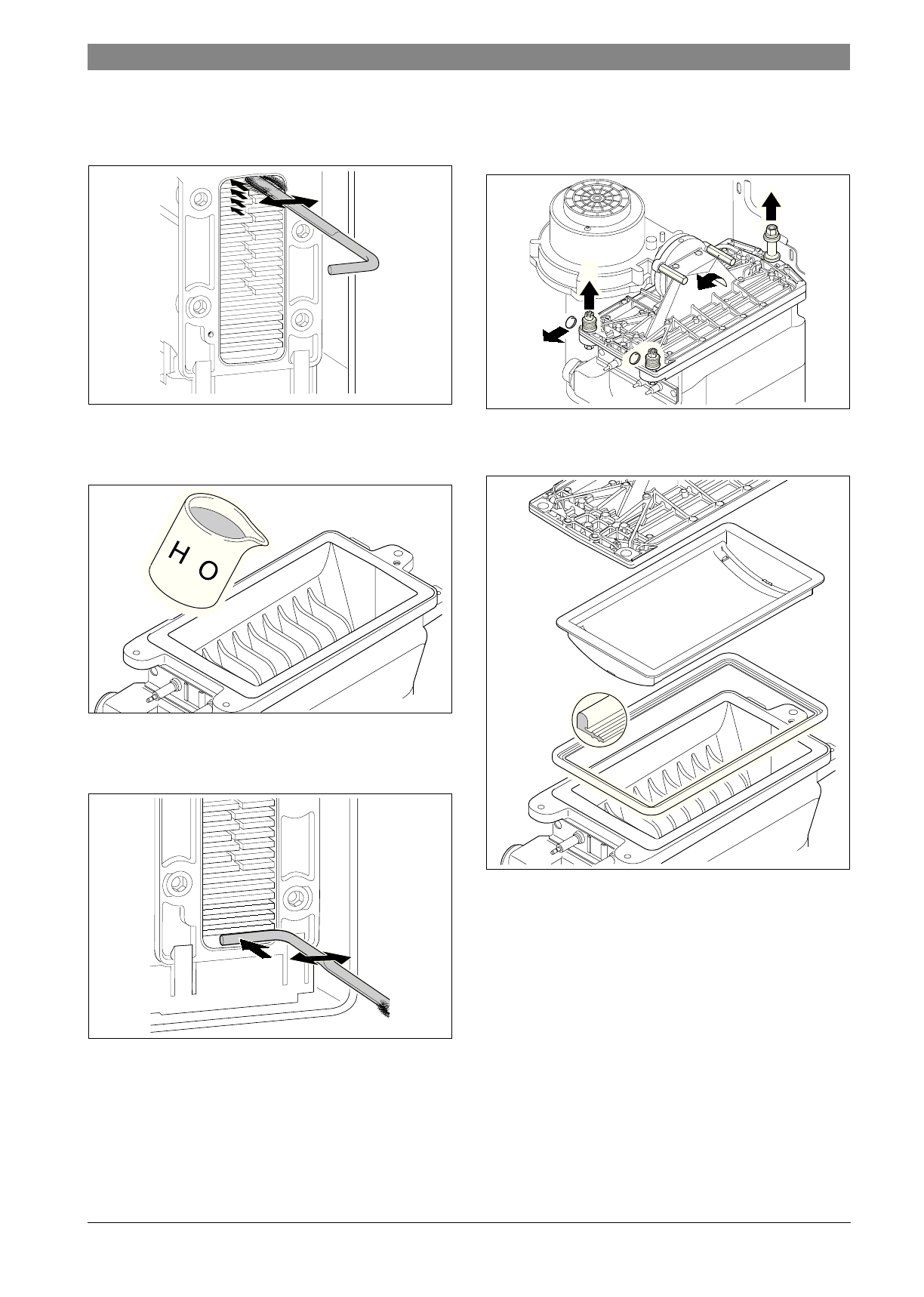 H O