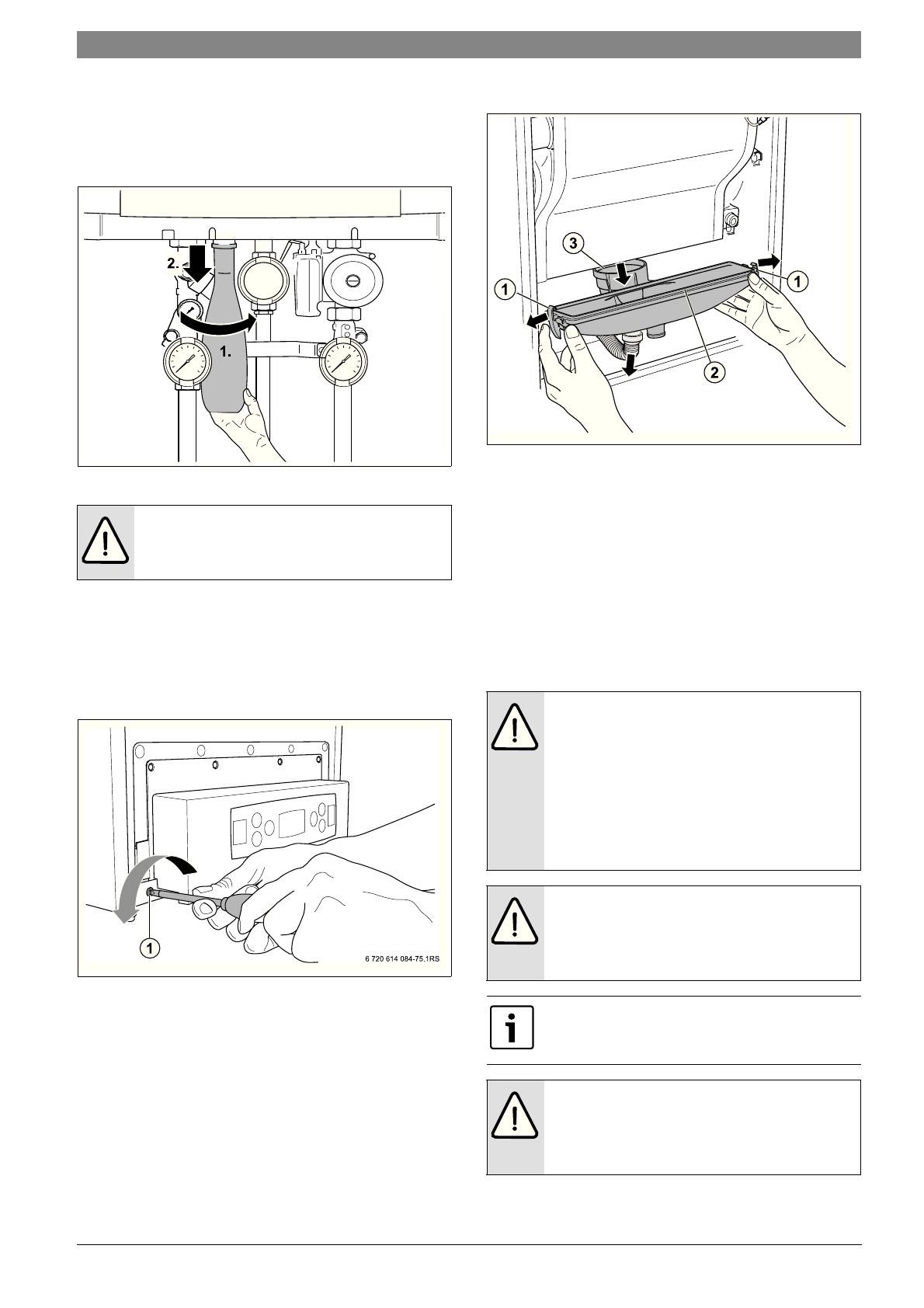 2.

1.

1

6 720 614 084-75.1RS

3

1

1

2