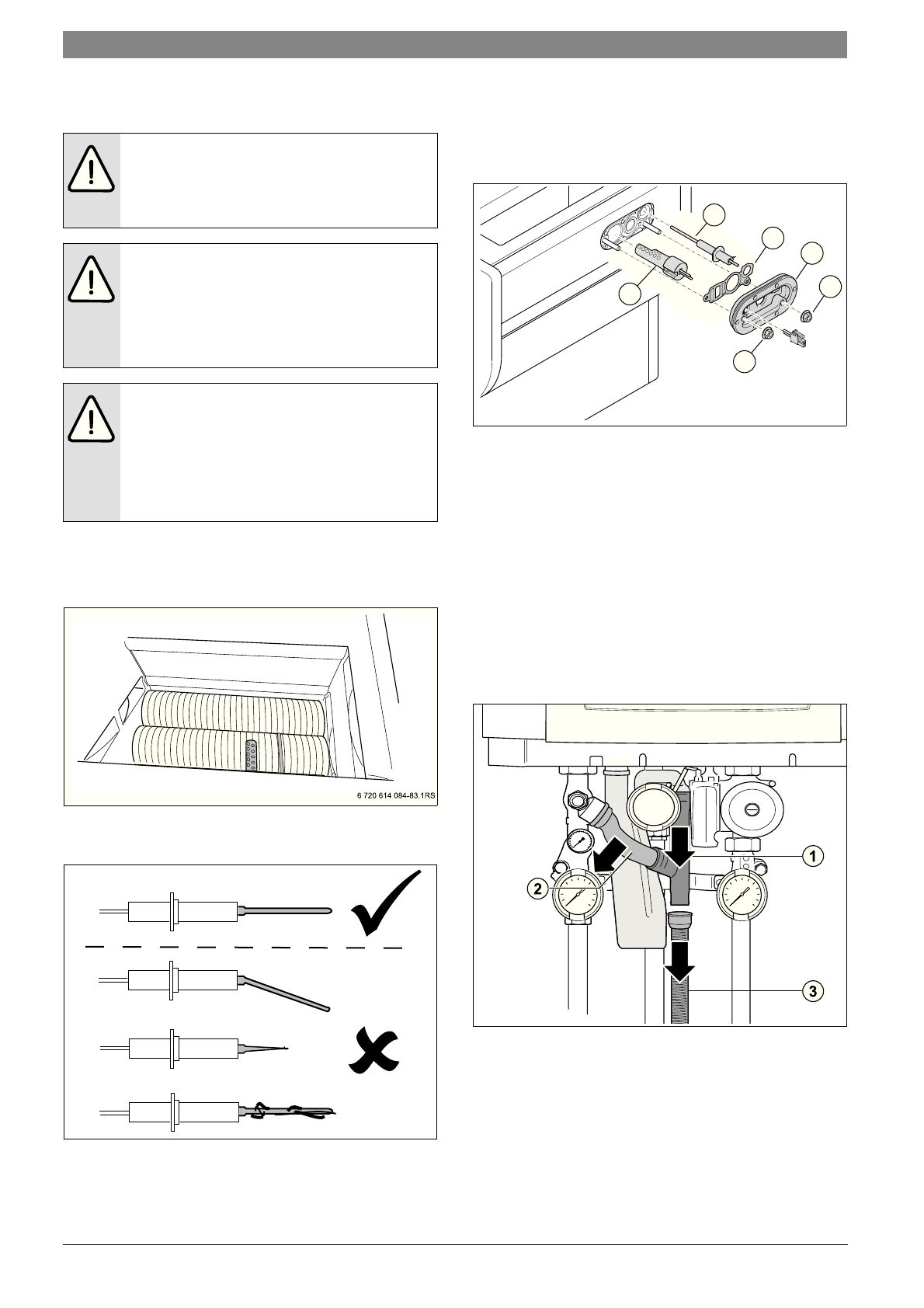 6 720 614 084-83.1RS

1

2

3