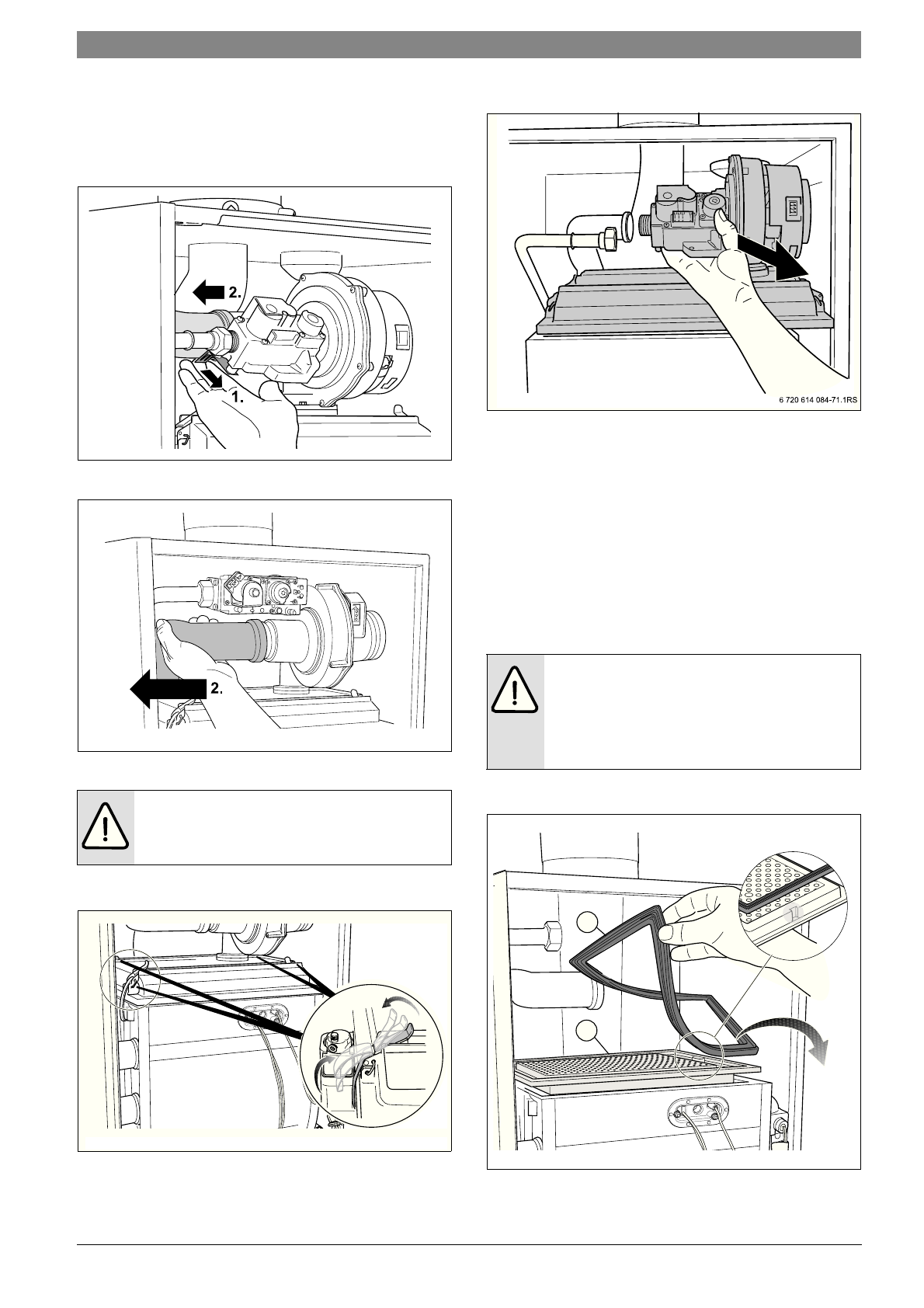 2.

1.

2.

6 720 614 084-71.1RS