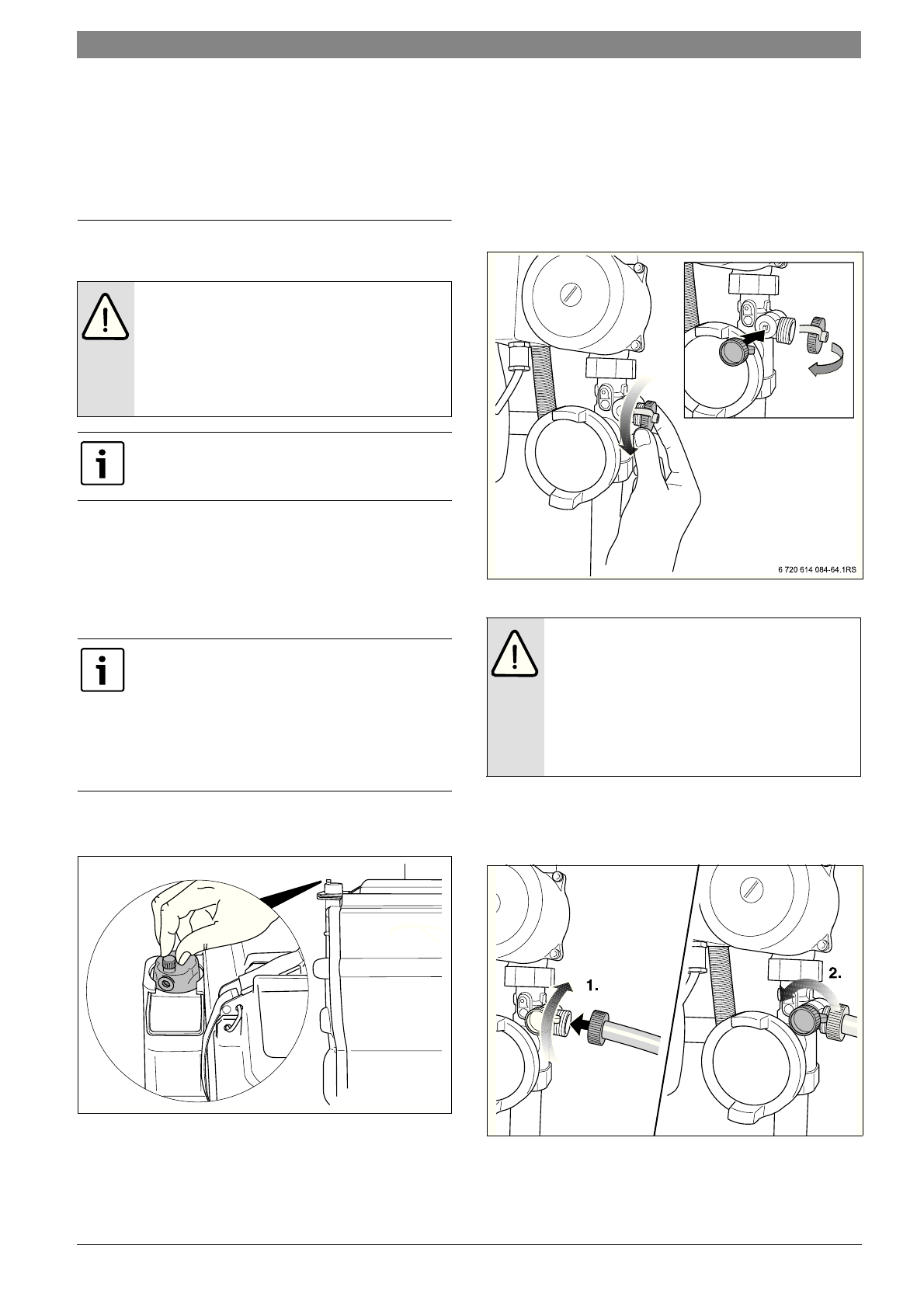 6 720 614 084-64.1RS

1.

2.