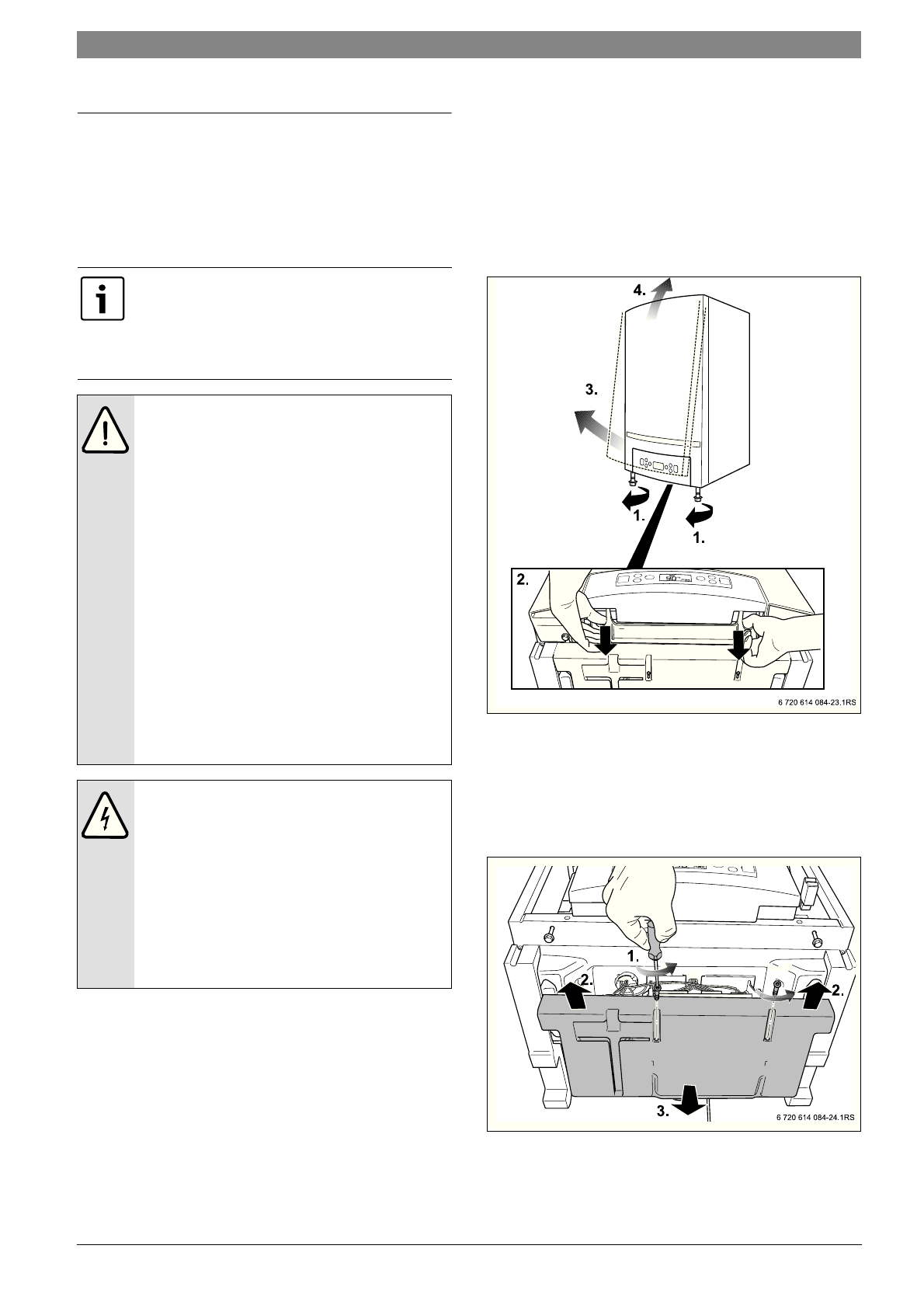 4.

3.

1.

1.

2.

6 720 614 084-23.1RS

1.

2.

2.

3.

6 720 614 084-24.1RS