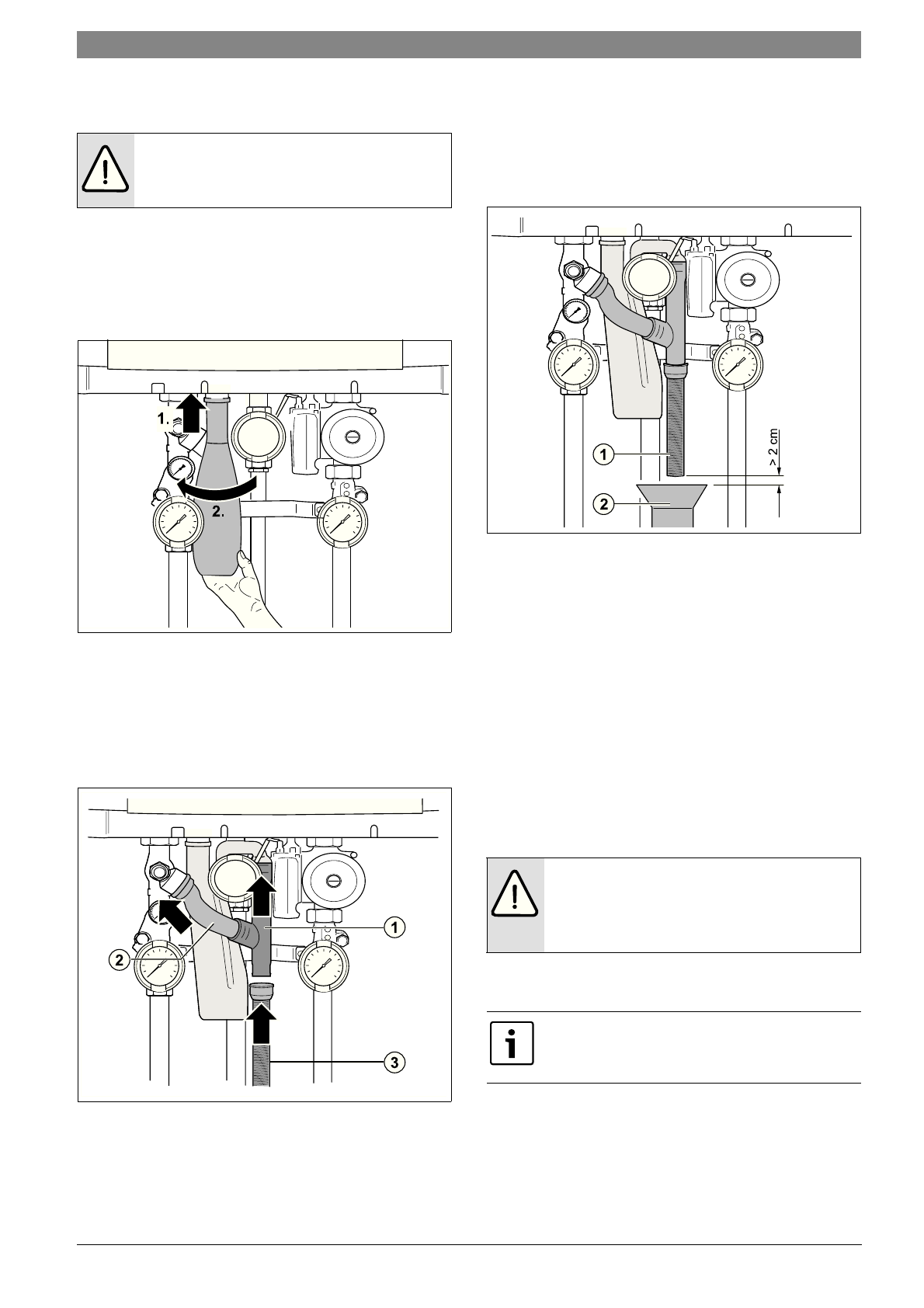 1.

2.

1

2

3

1

2

> 2 cm