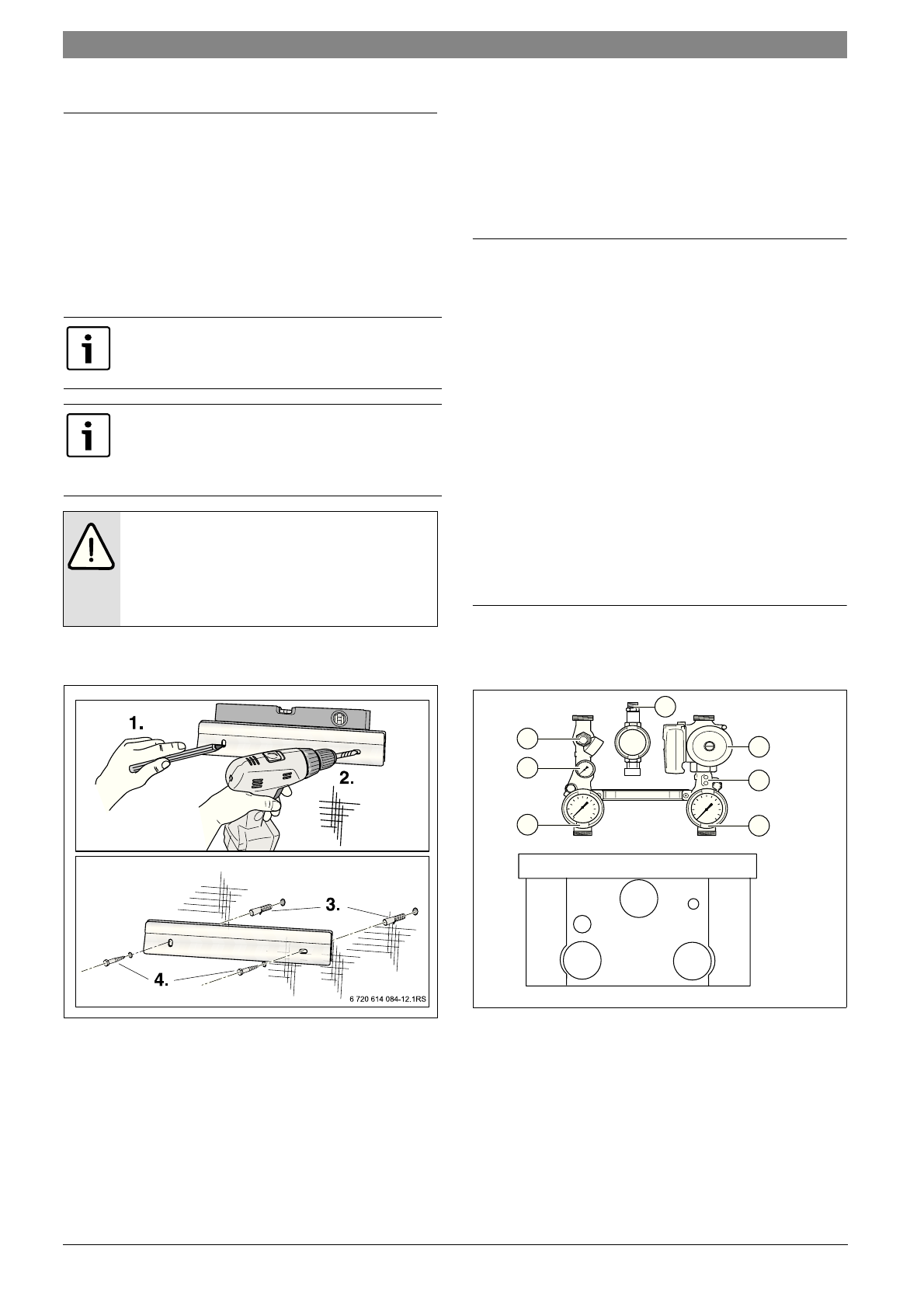 1.

2.

3.

4.

6 720 614 084-12.1RS