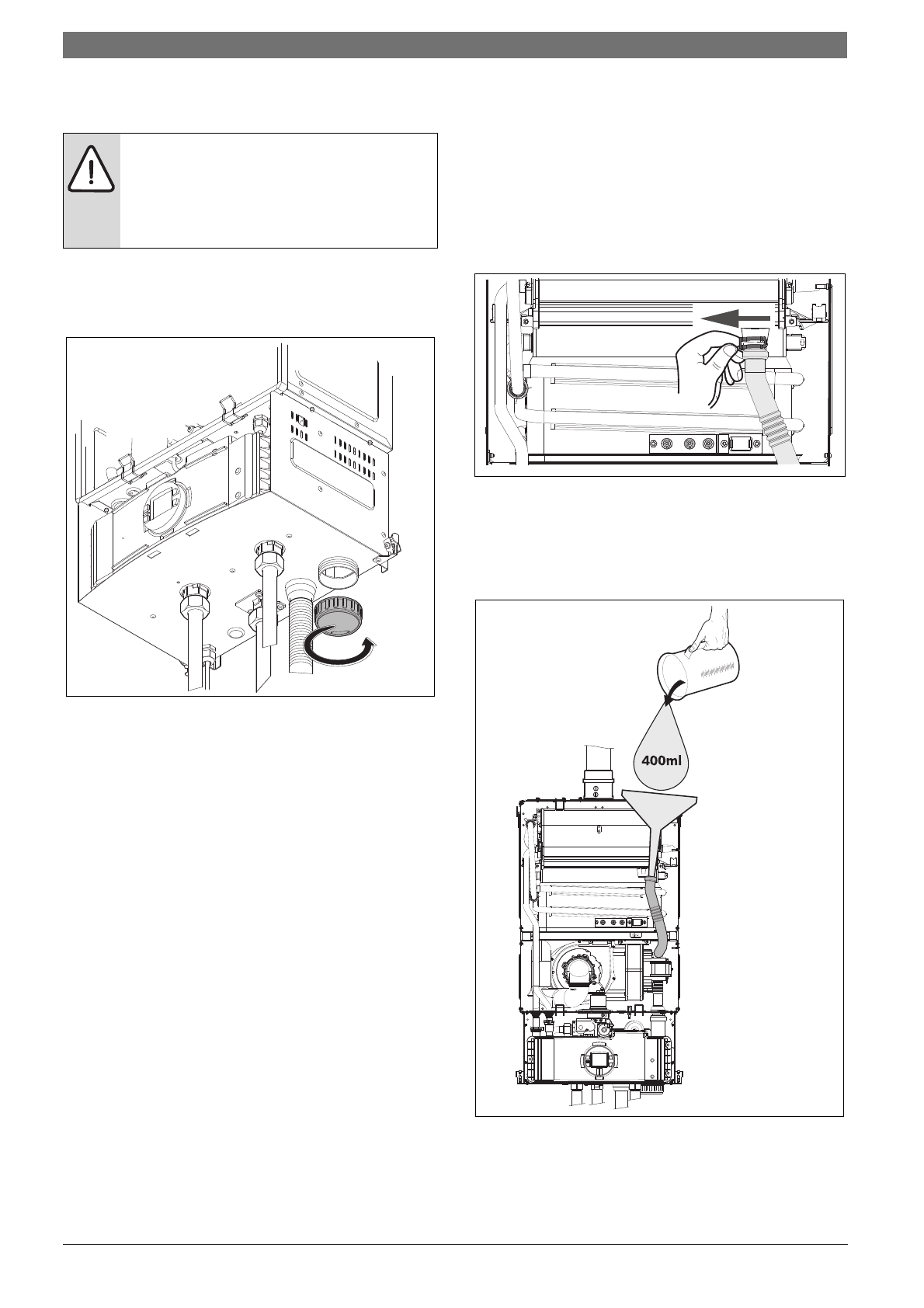 400ml