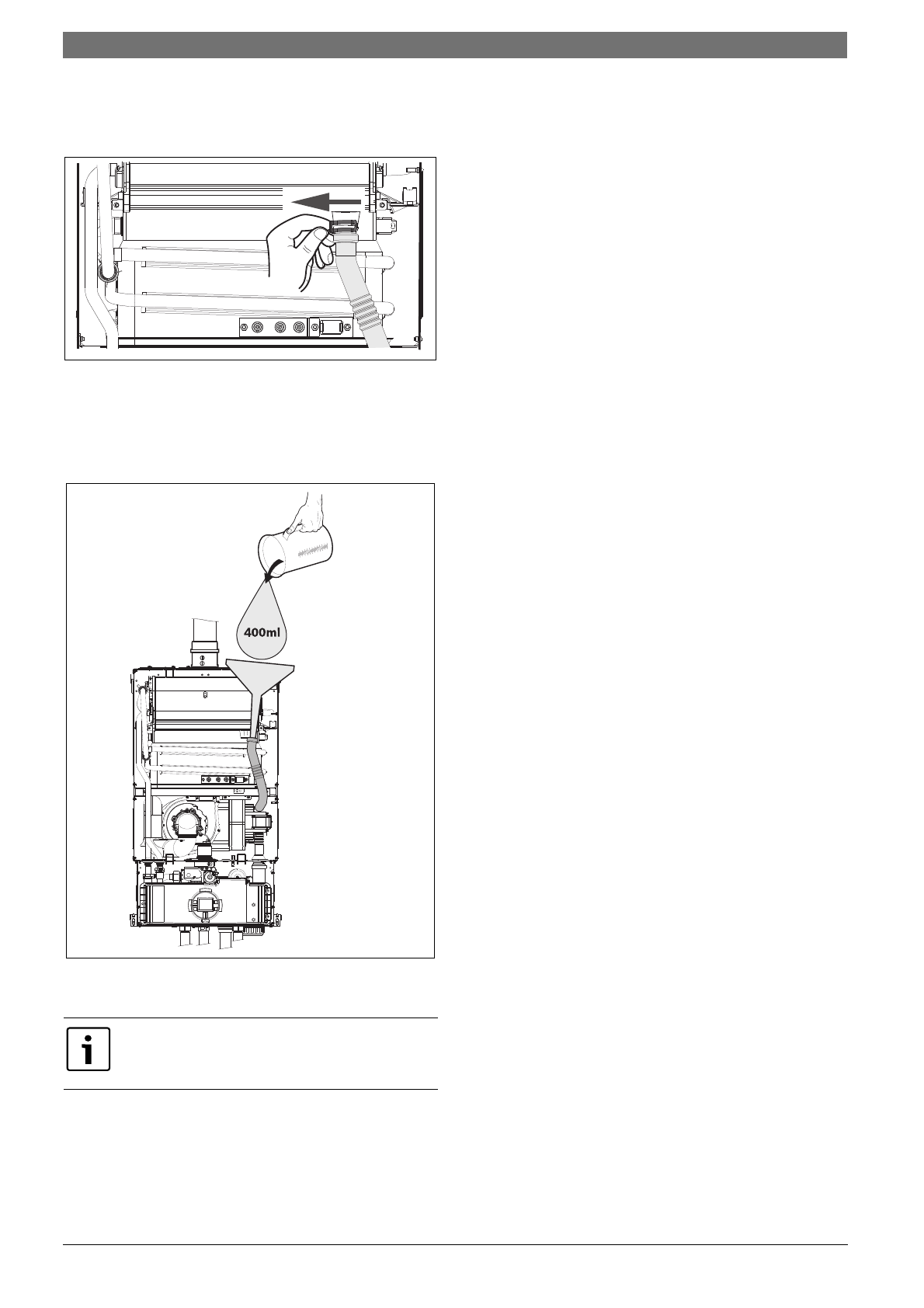 400ml