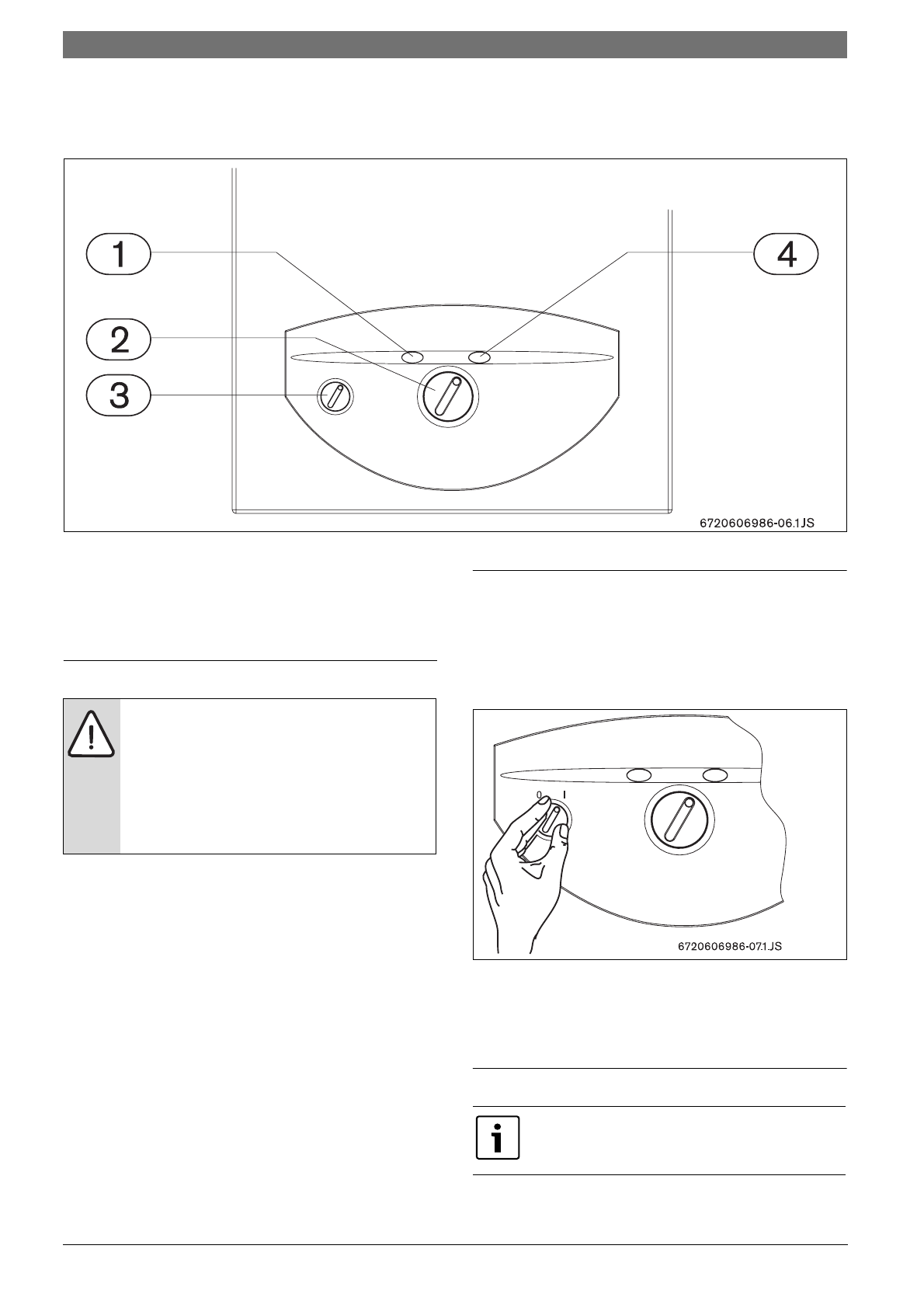 1

2

3

4

6720606986-06.1JS

0 I

6720606986-07.1JS