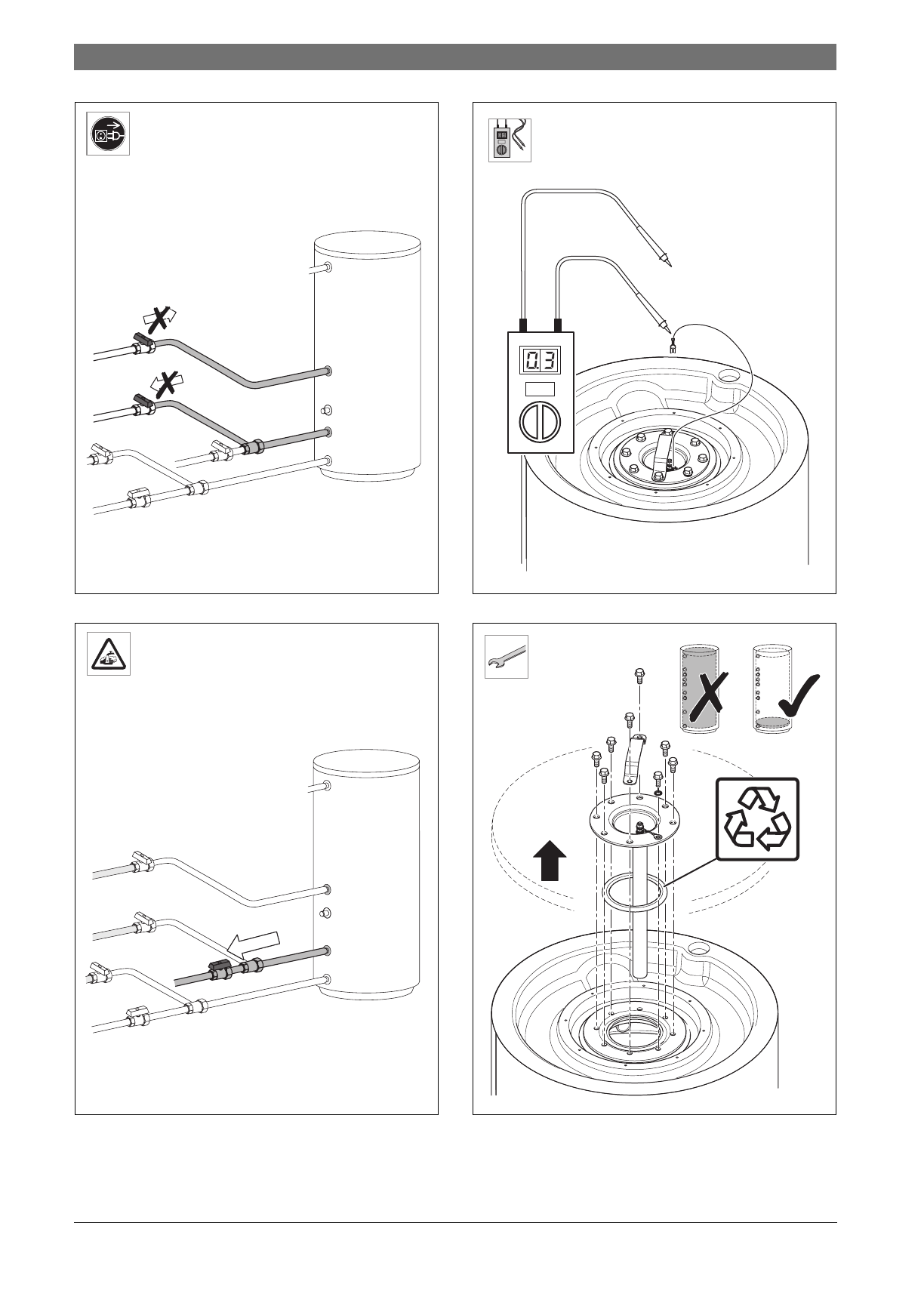 0.3