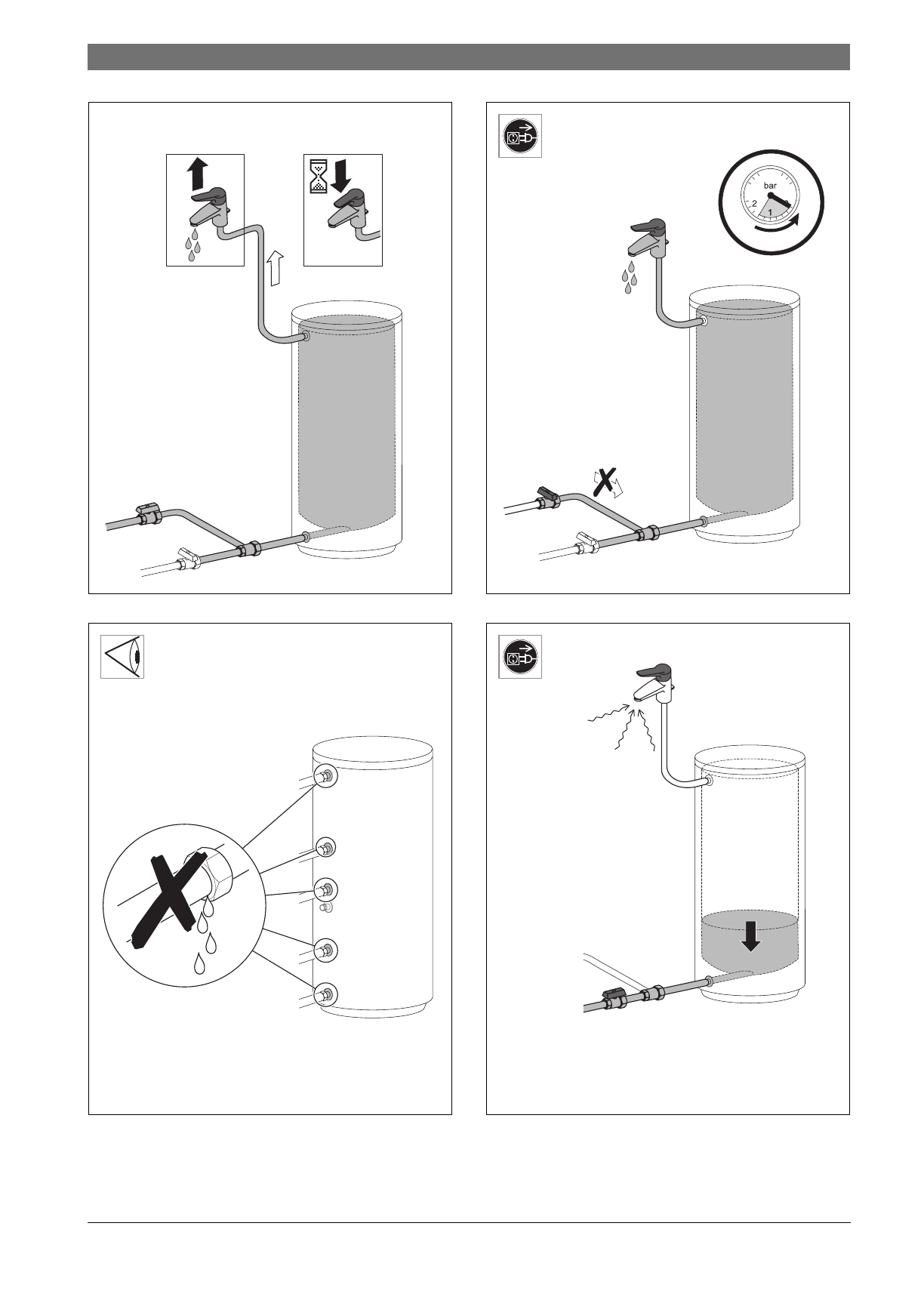 bar
2
1