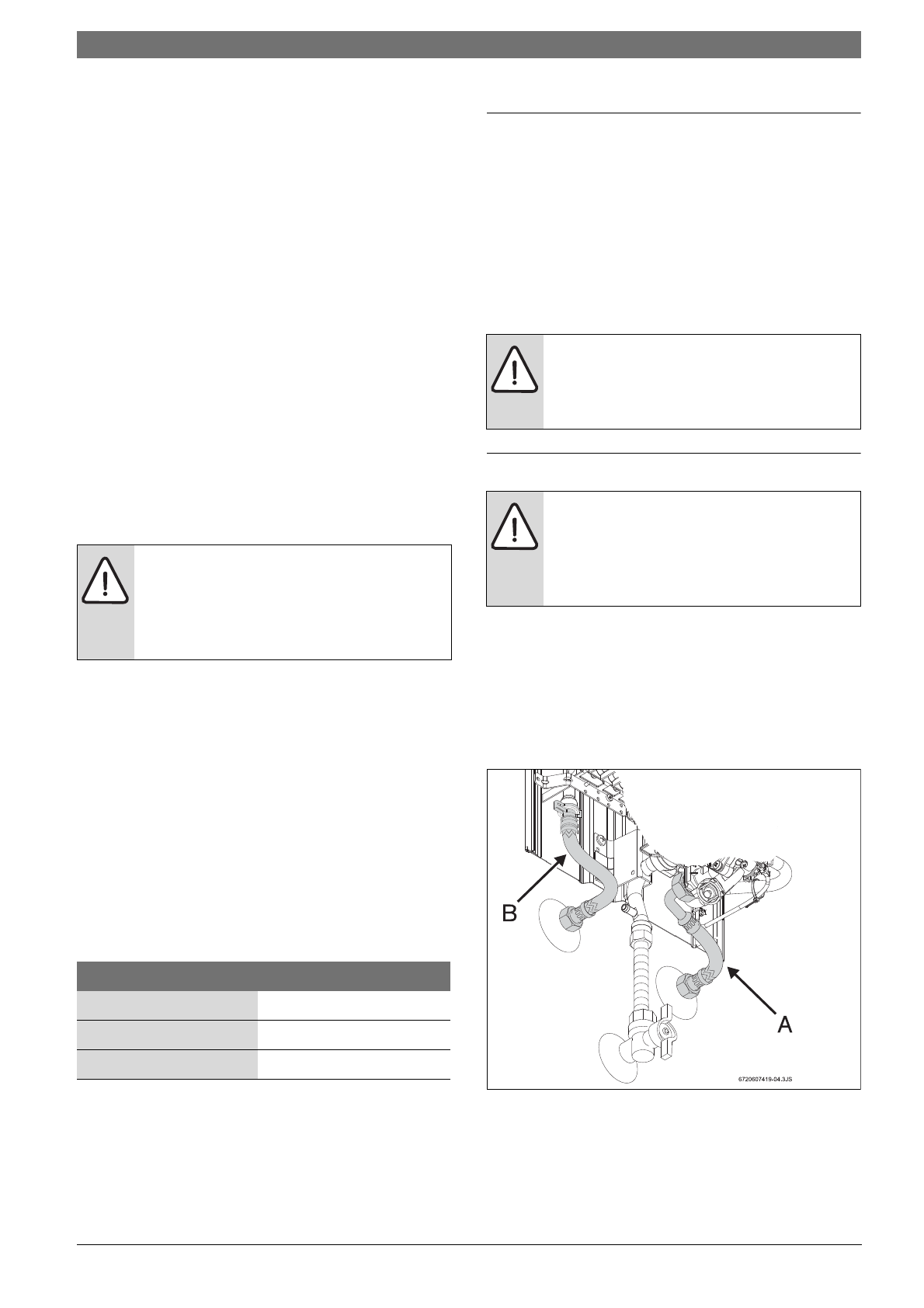 B

A

6720607419-04.3JS