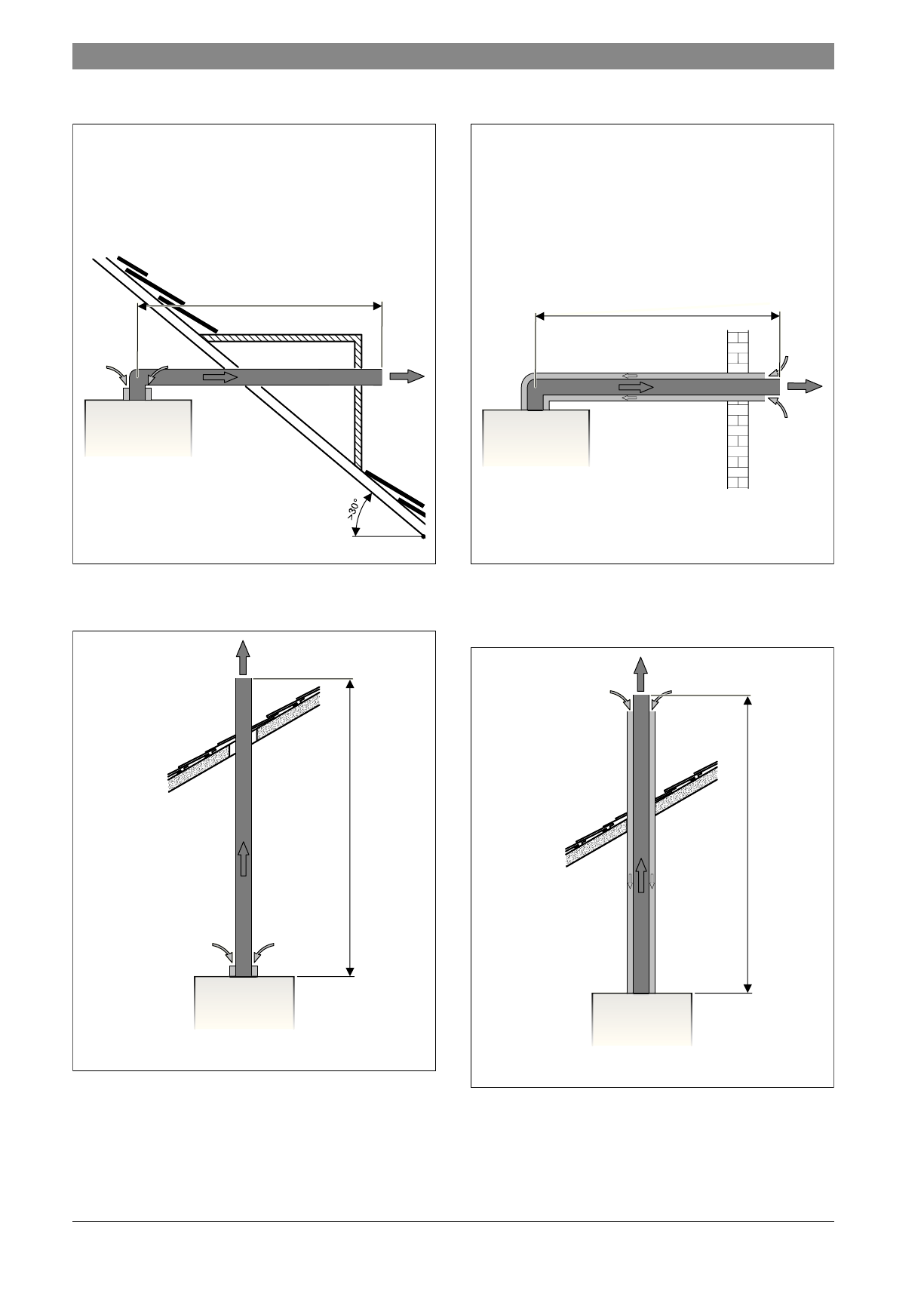 >30°