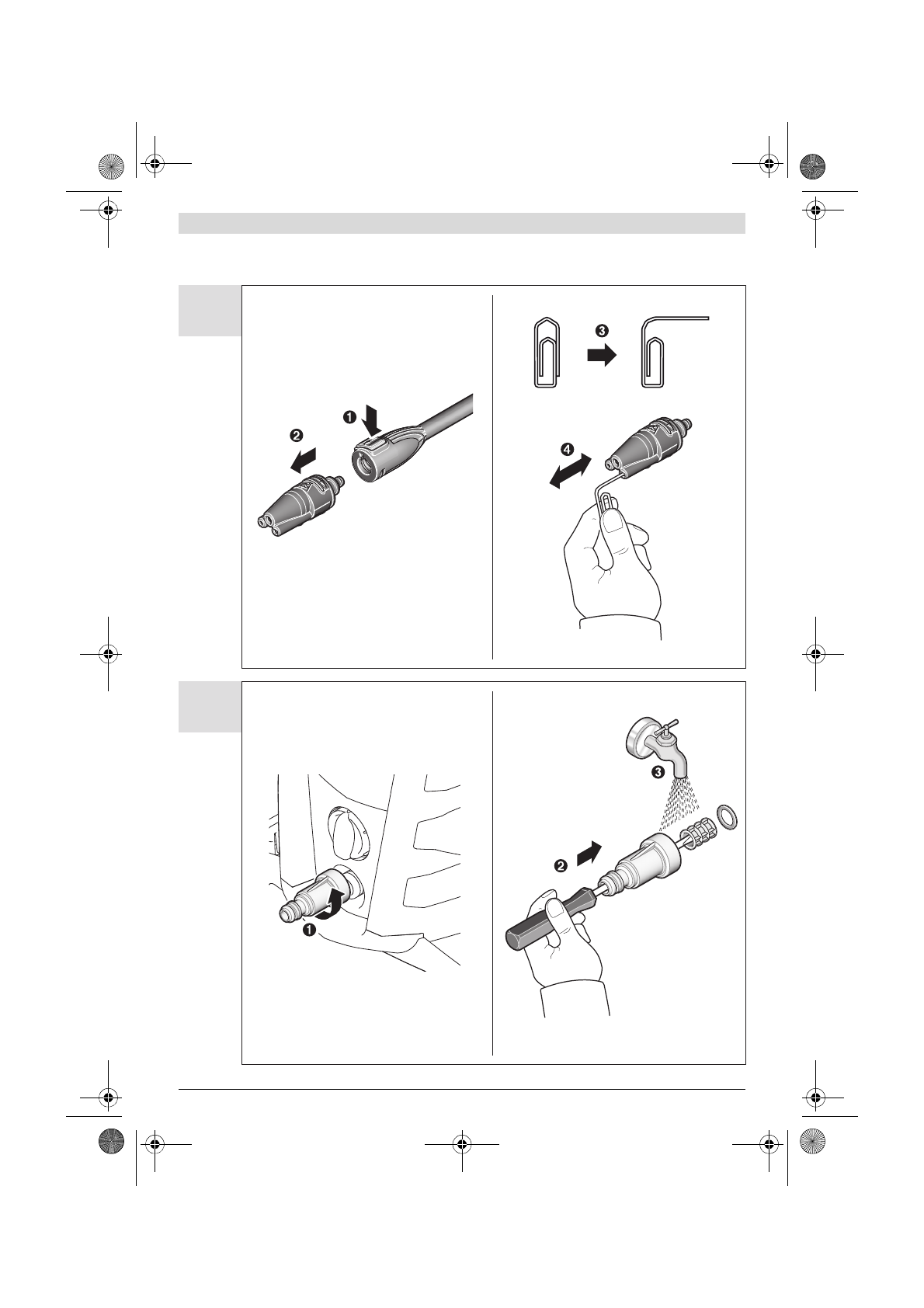 ❶
❷
❸
❹
❶
❷
❸