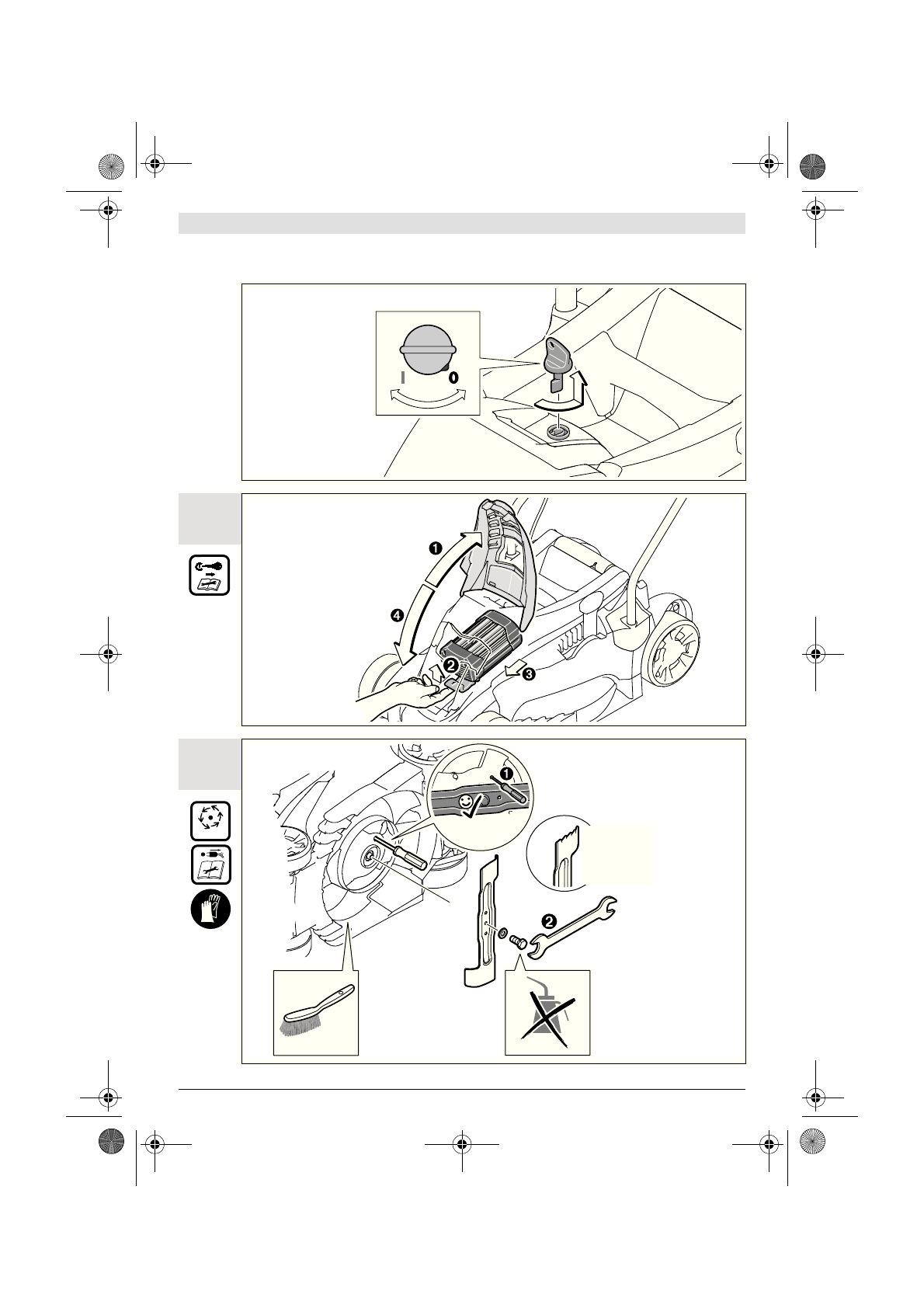 I 0

1
4
2
3

1
2