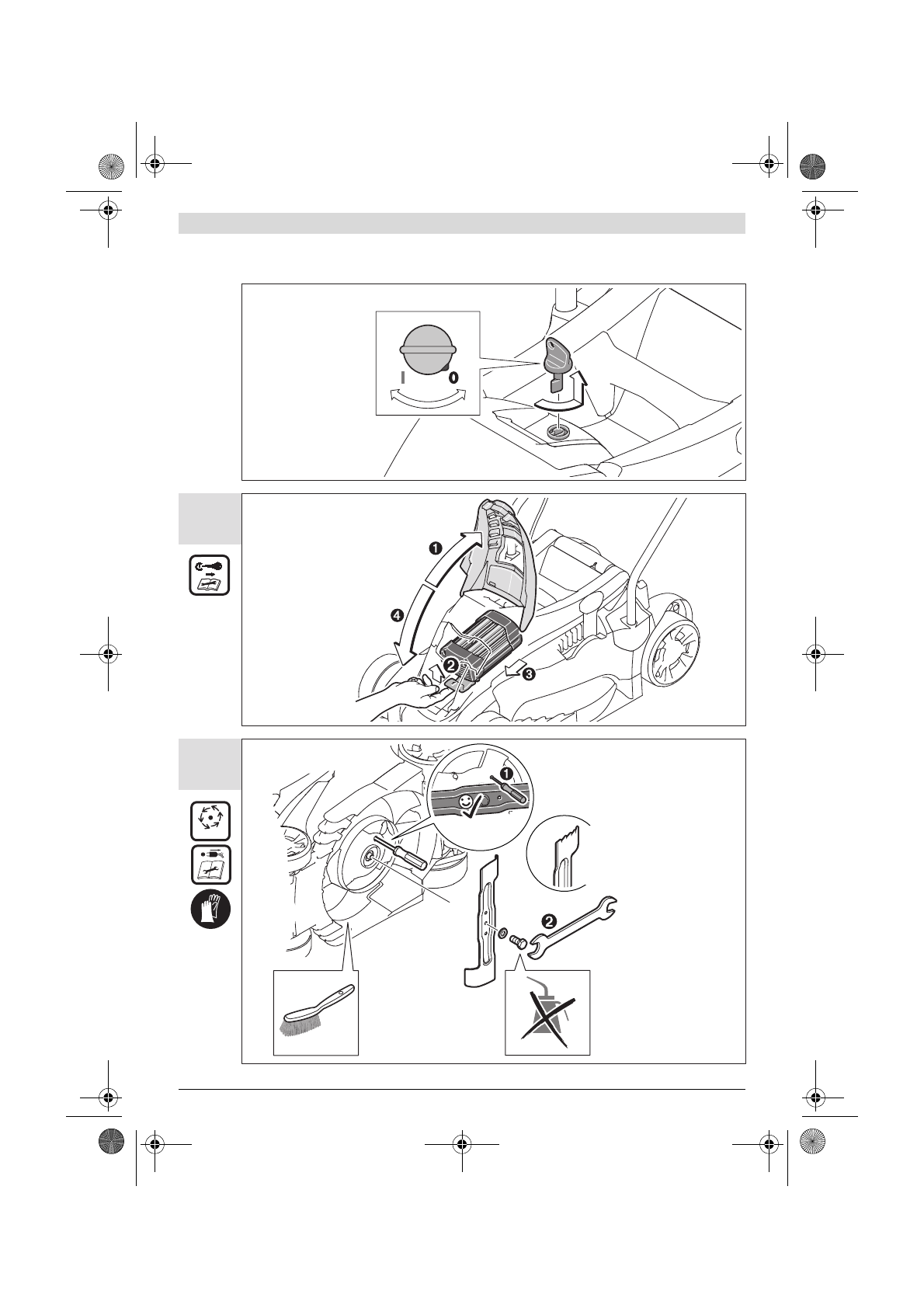 I 0

1
4
2
3

1
2