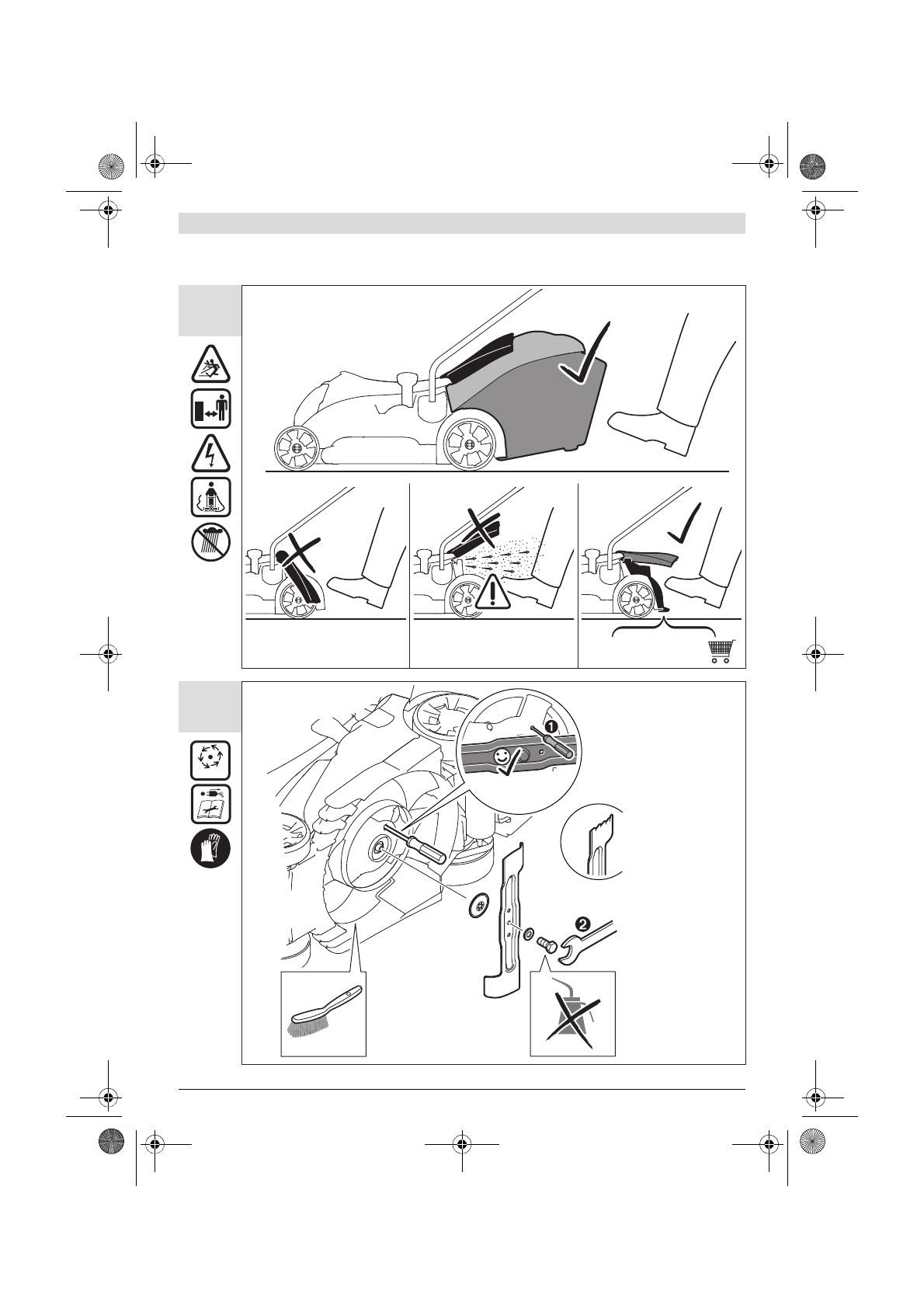 1

2